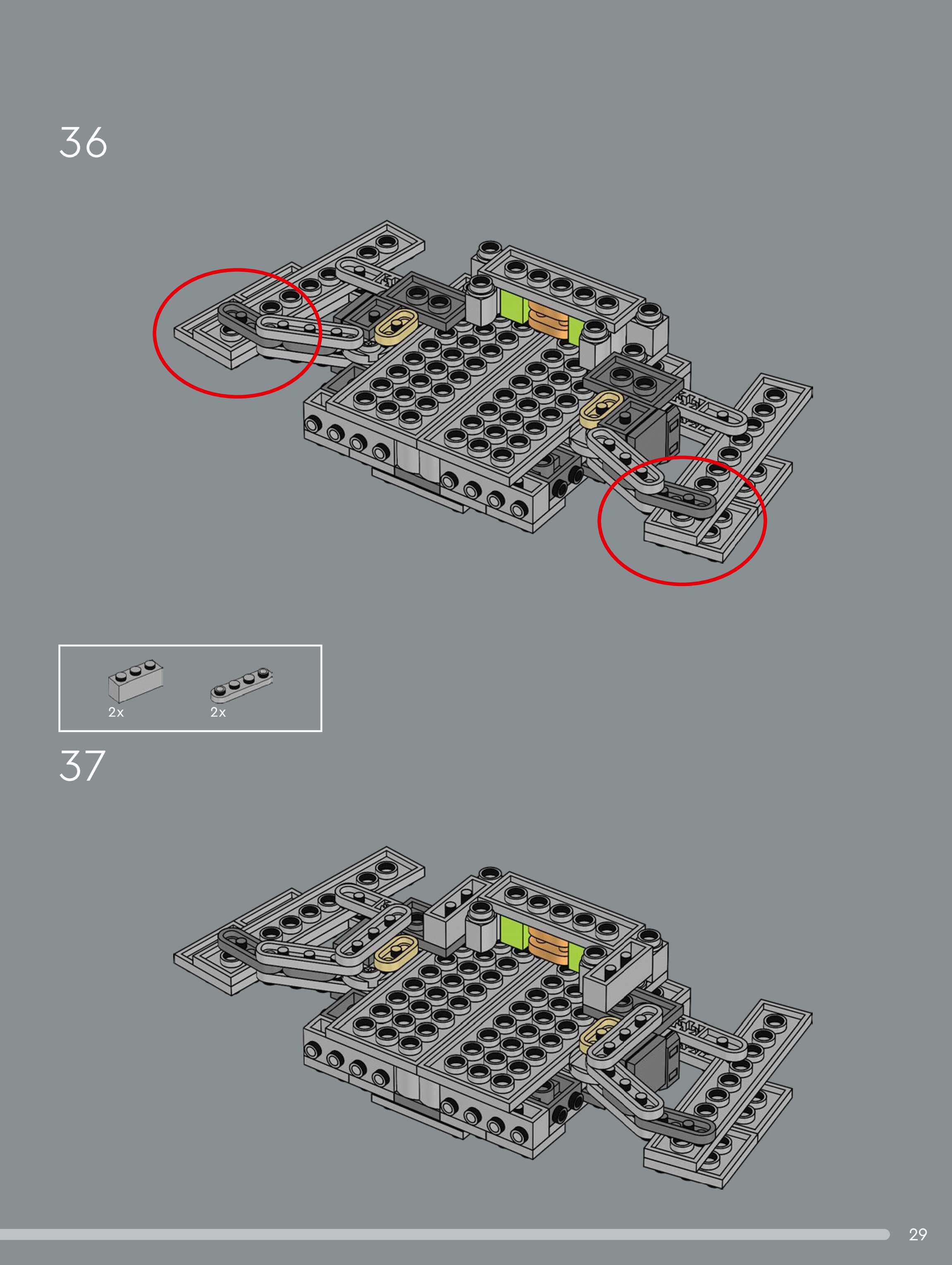 36

2x

2x

37

29