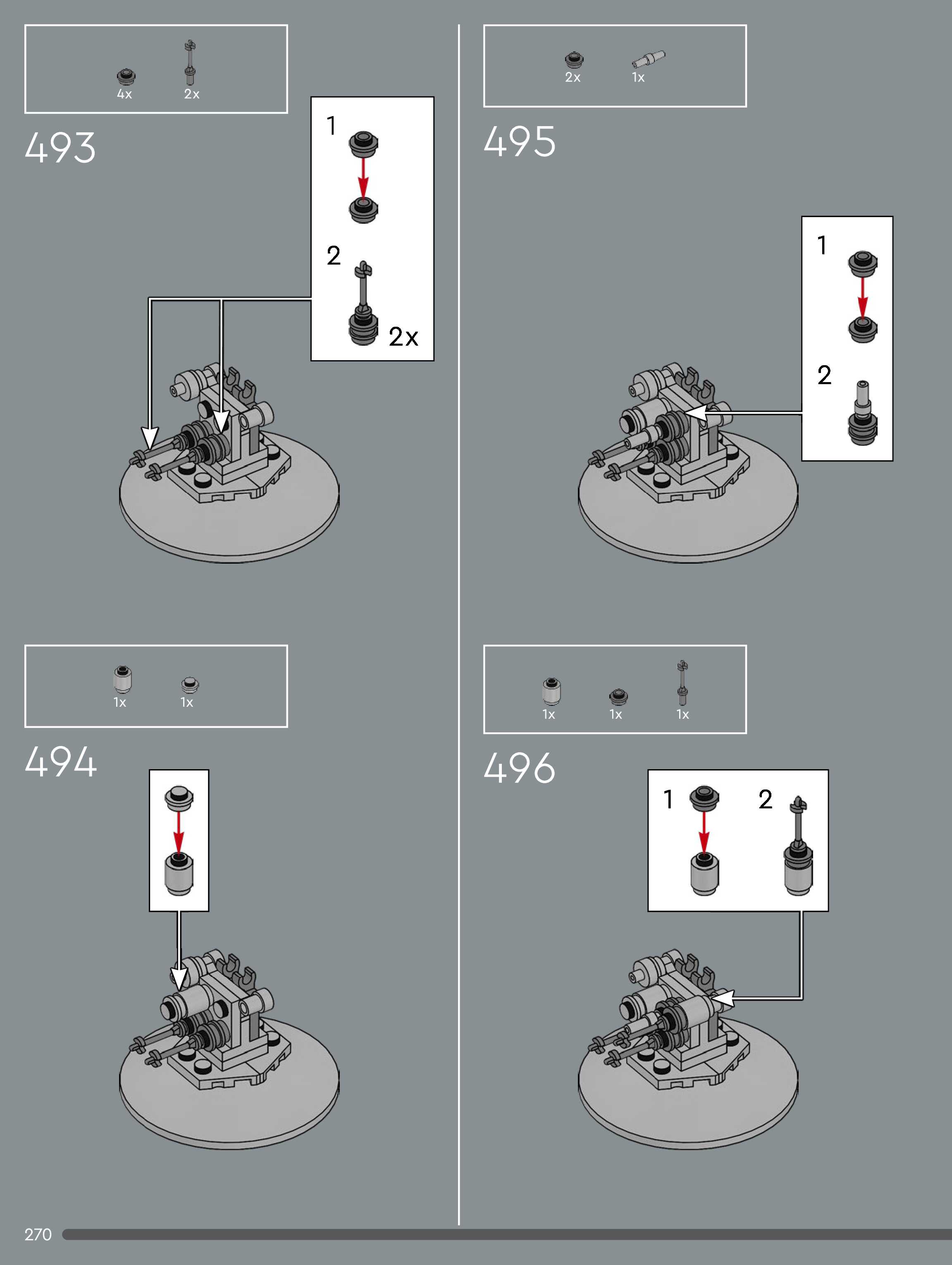 4x 2x

493

1

2

2x

1x 1x

494

2x 1x

495

1

2

1x 1x 1x

496

1 2

270