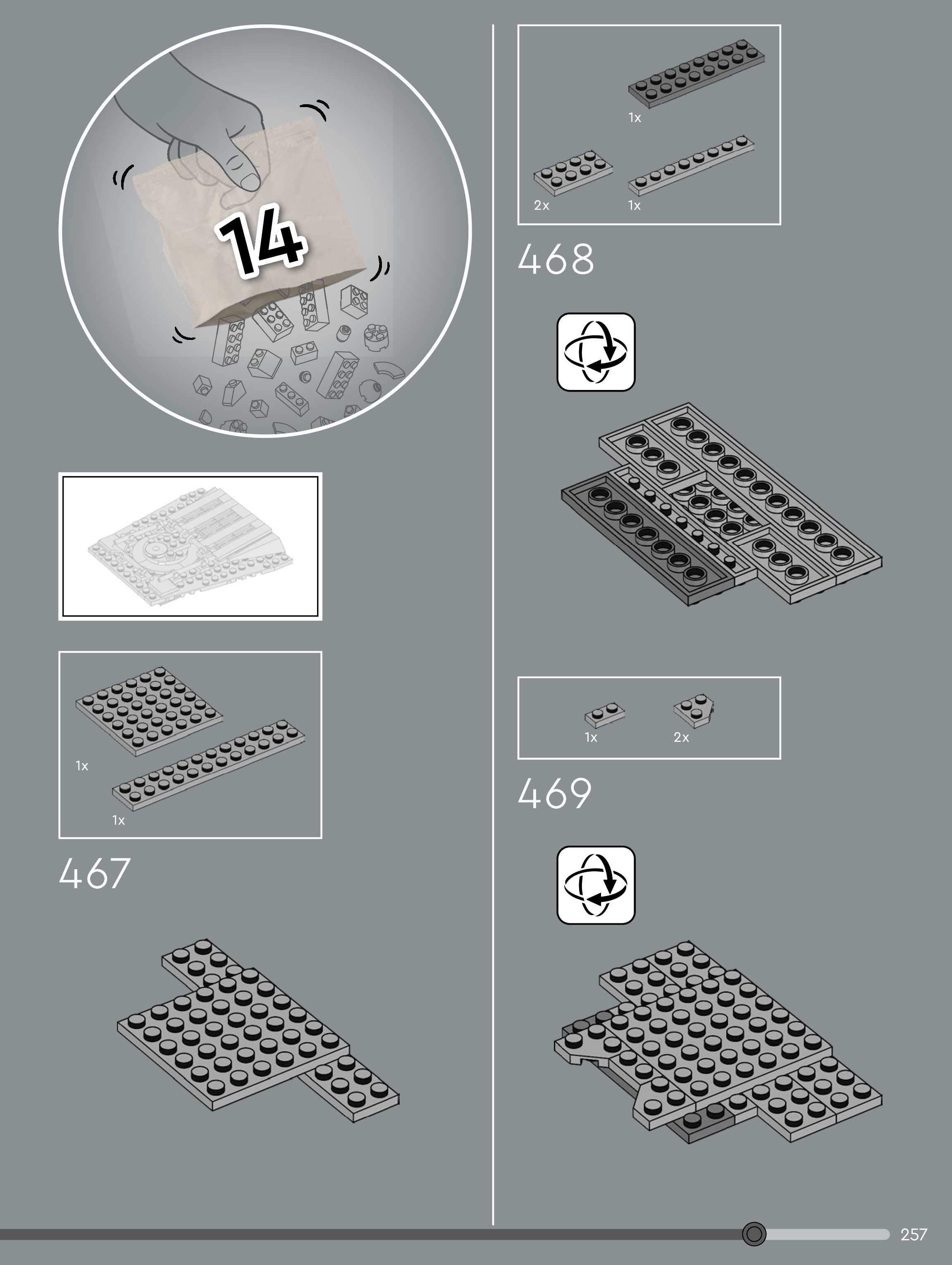 14

1x

1x

467

1x

2x

1x

468

1x

2x

469

257