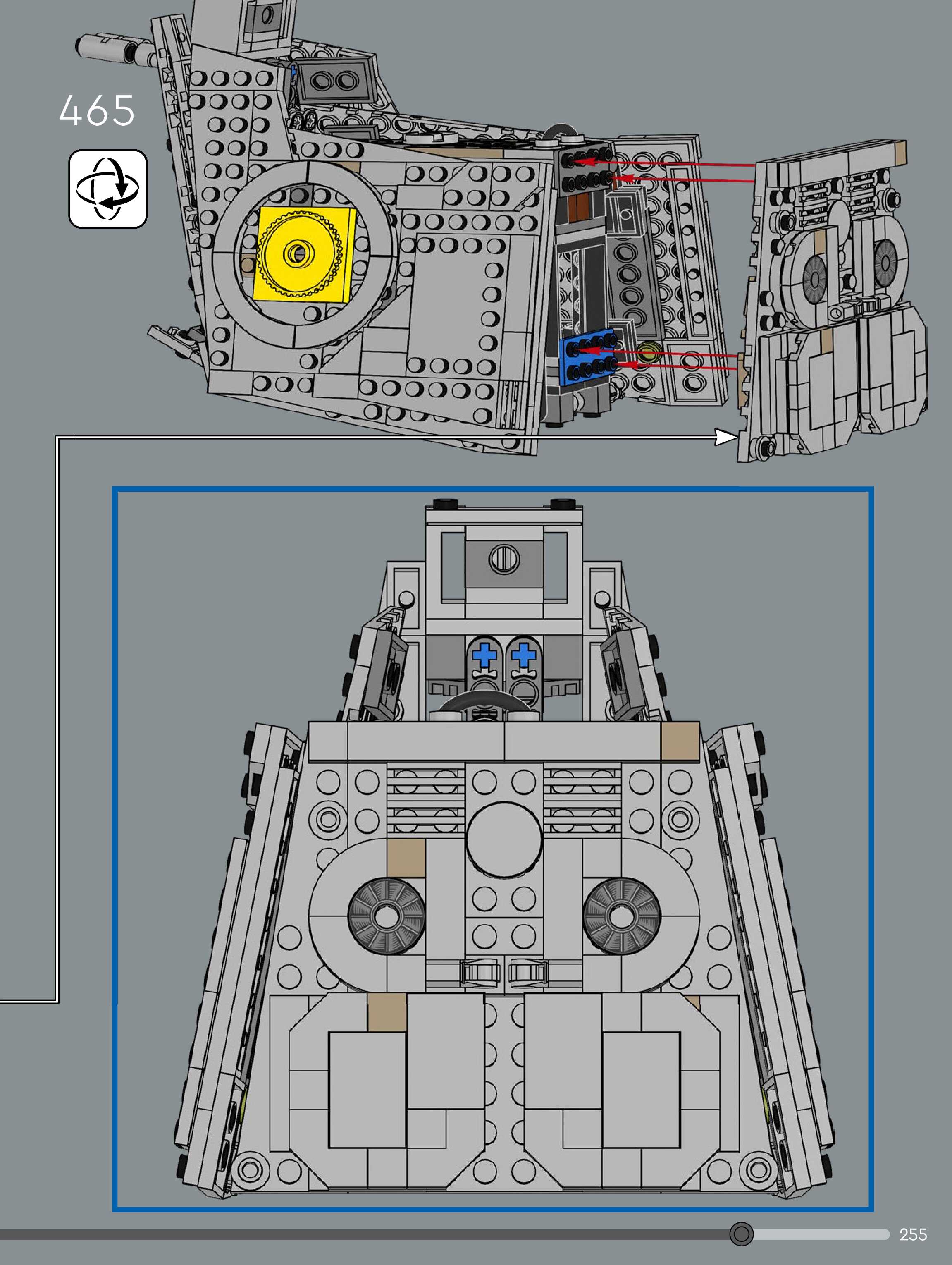 465

255