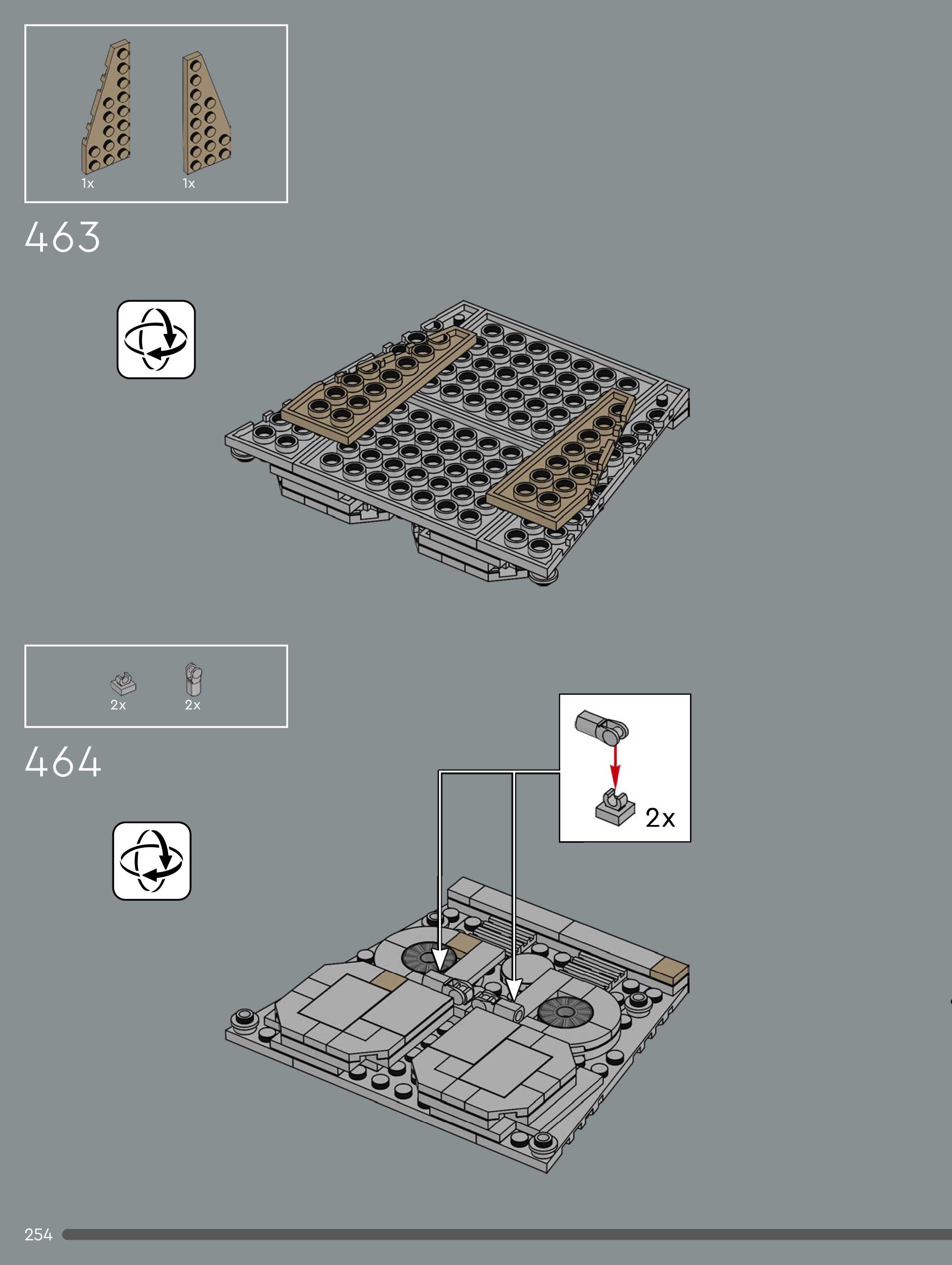 1x 1x

463

2x 2x

464

2x

254