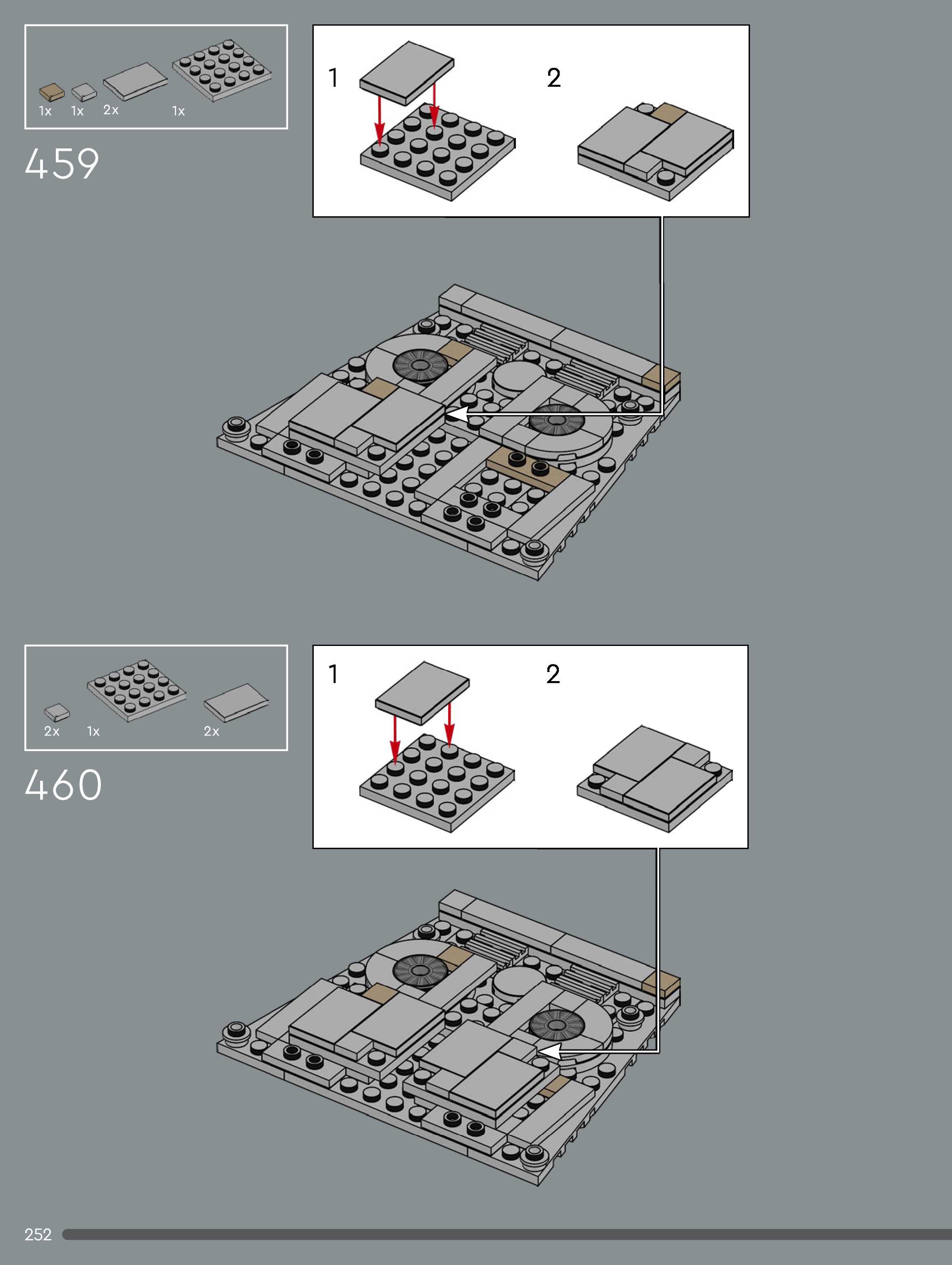 1x 1x 2x 1x

459

1

2

2x 1x 2x

460

1

2

252