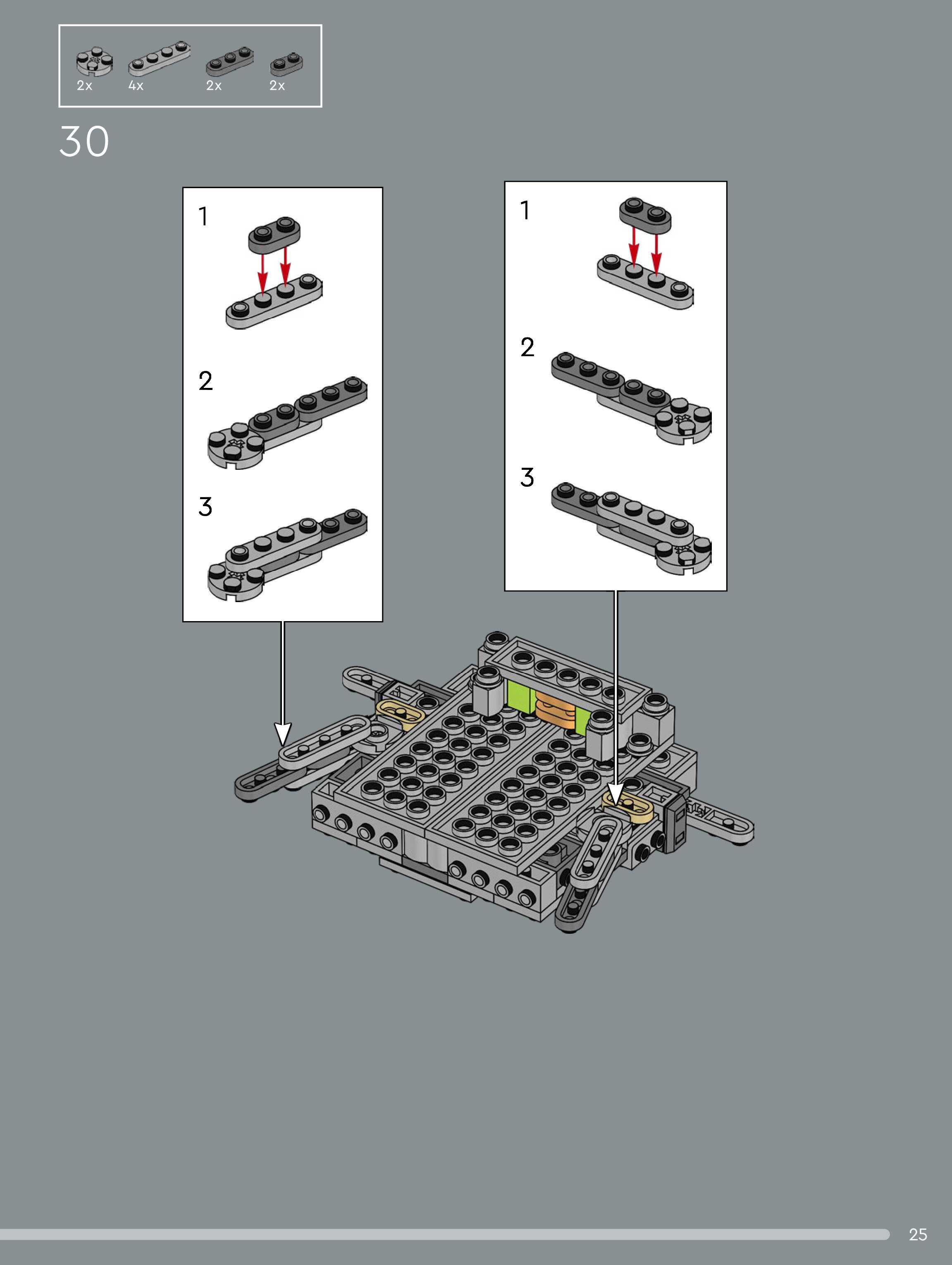 2x 4x 2x 2x

30

1

2

3

1

2

3

25