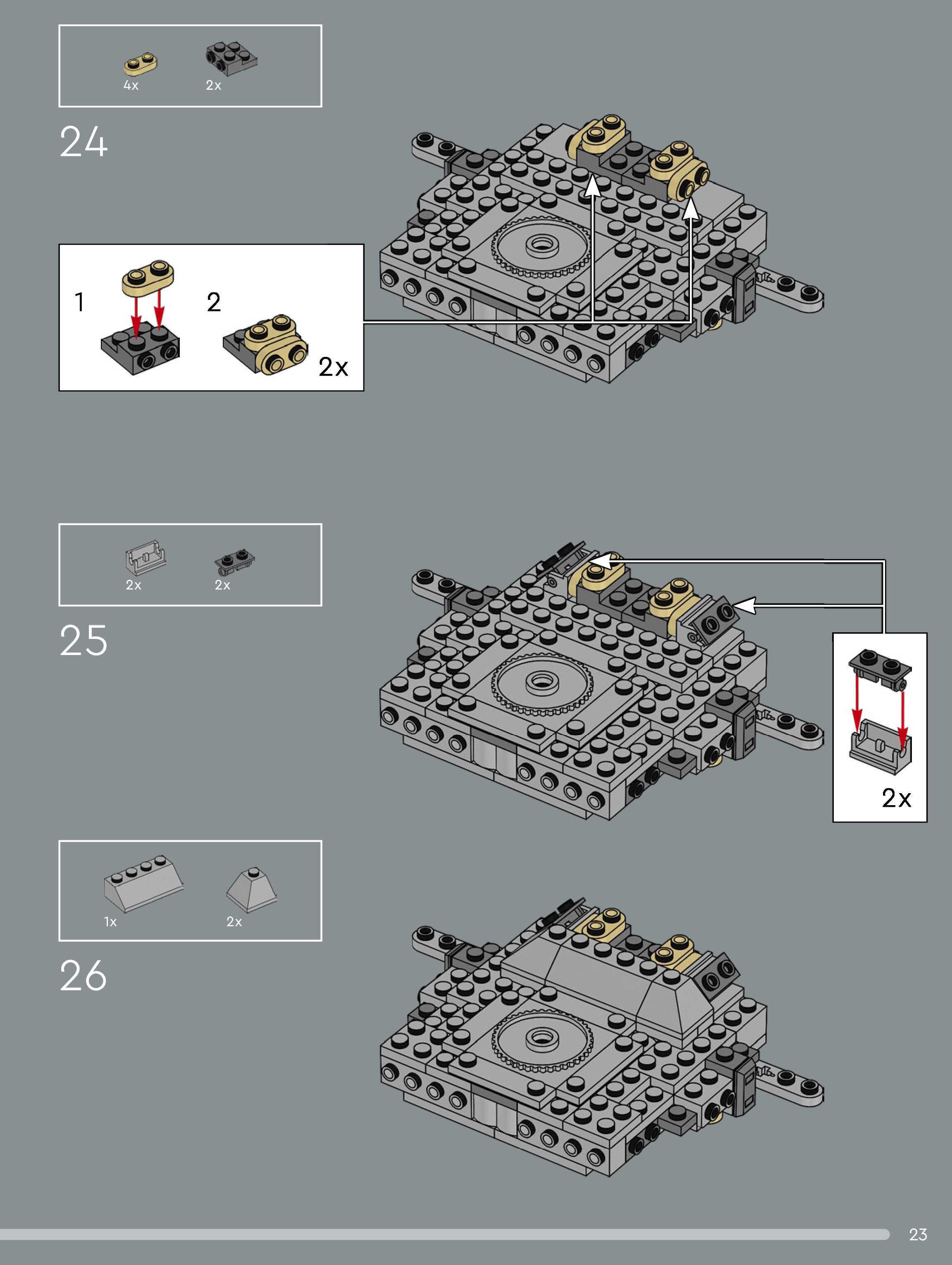 4x 2x

24

1 2 2x

2x 2x

25

2x

1x 2x

26

23