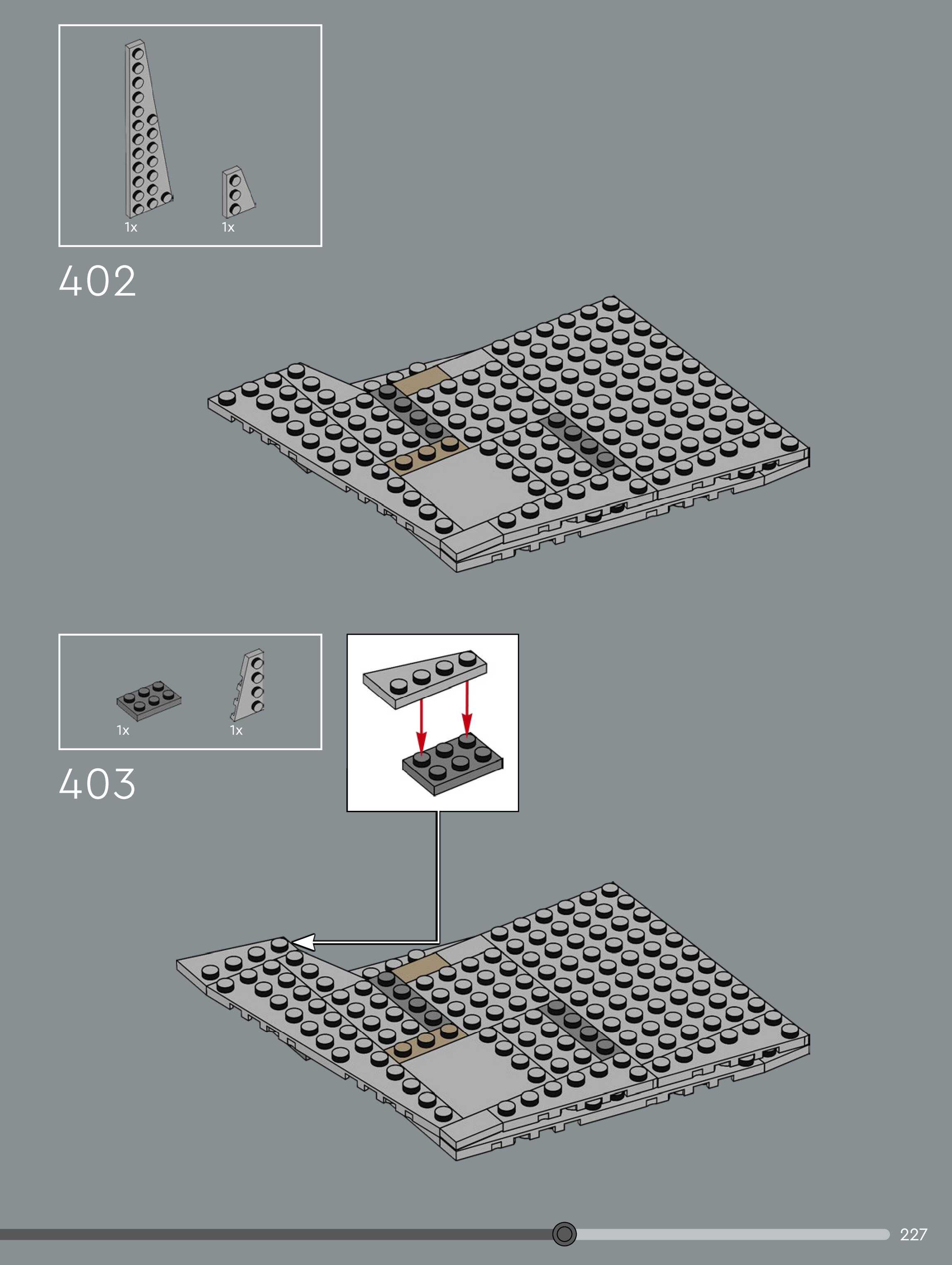 1x
1x

402

1x
1x

403

227