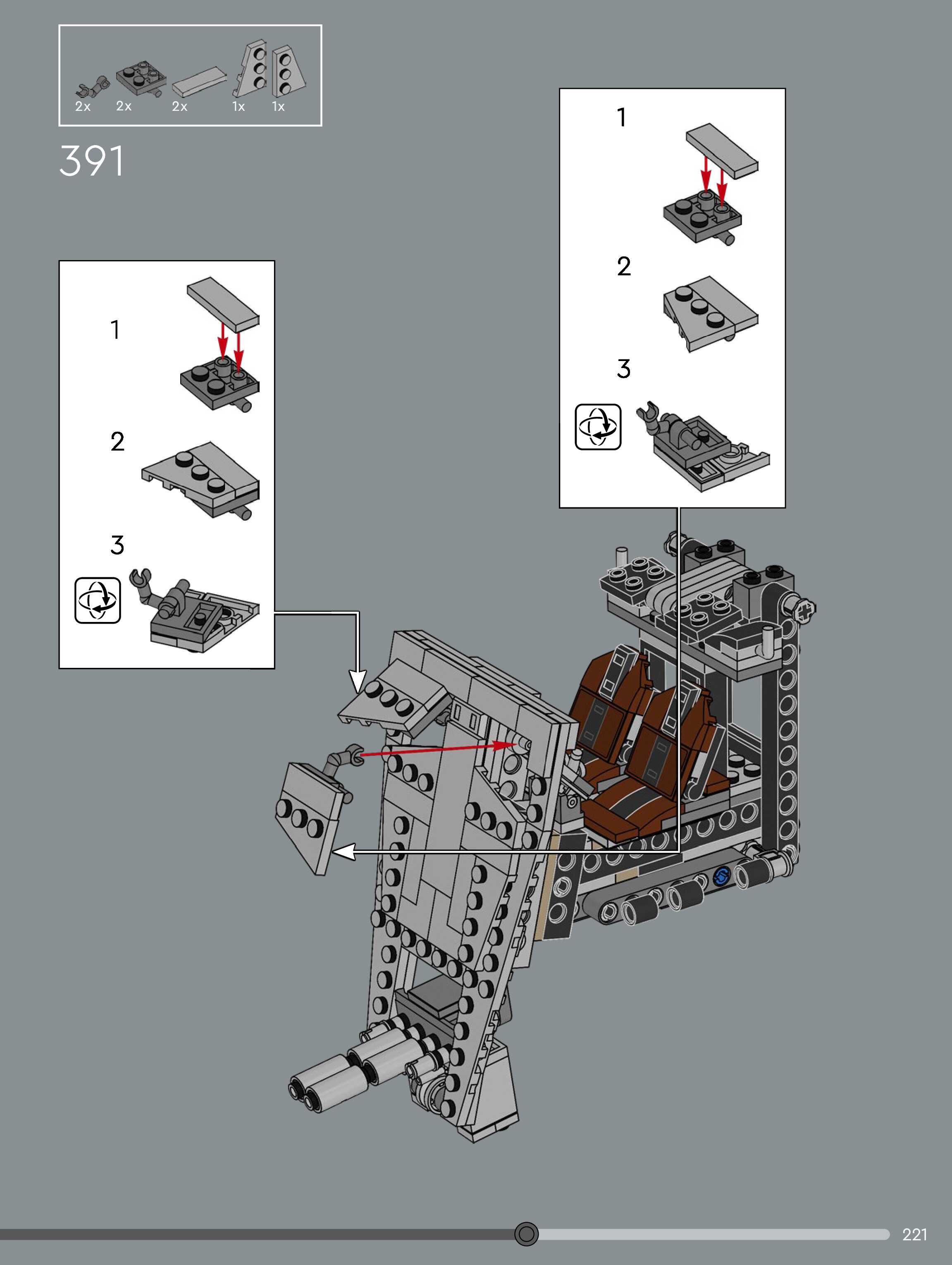 2x 2x 2x 1x 1x

391

1

2

3

1

2

3

221