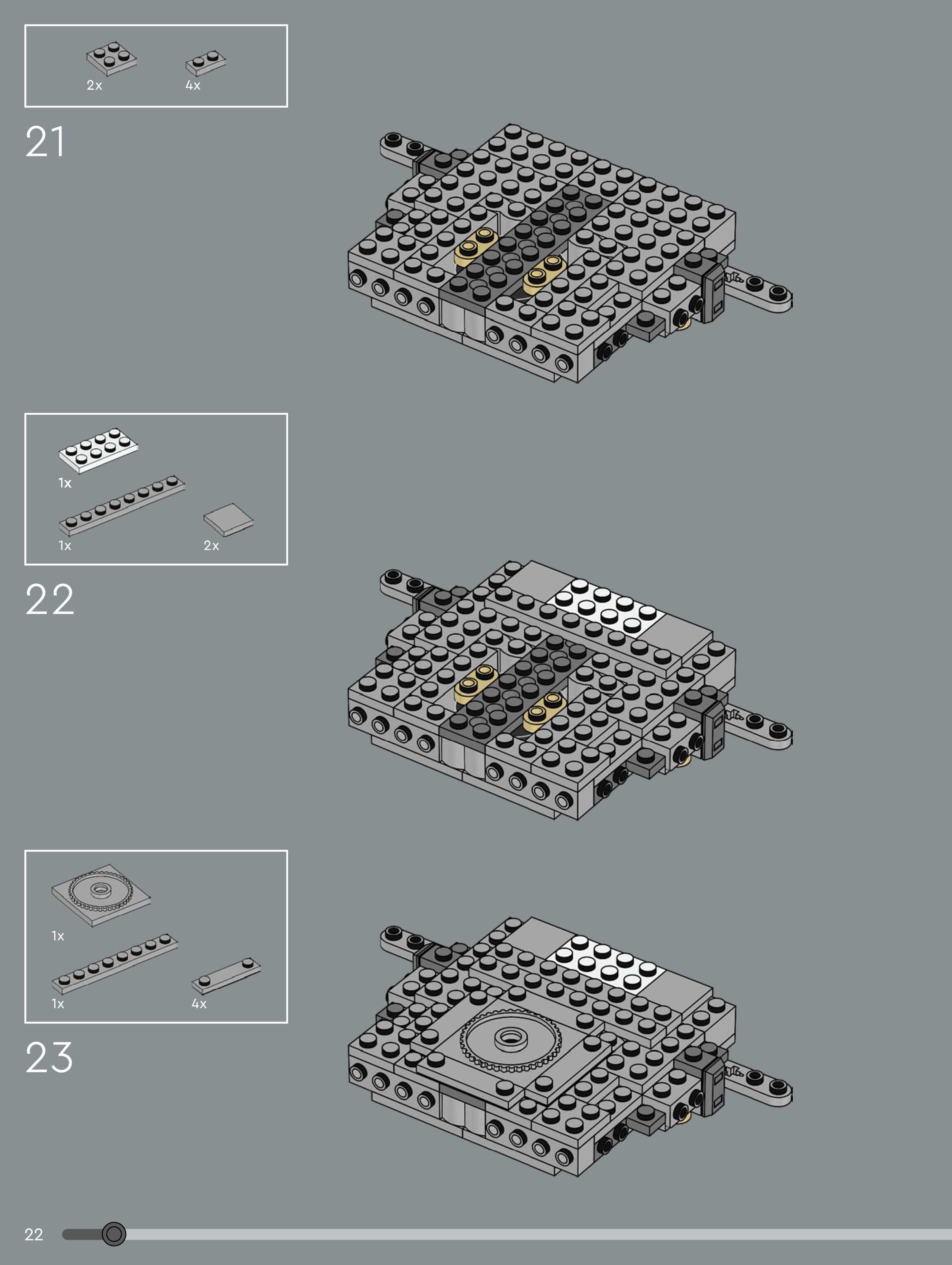 2x
4x

21

1x
1x
2x

22

1x
1x
4x

23

22