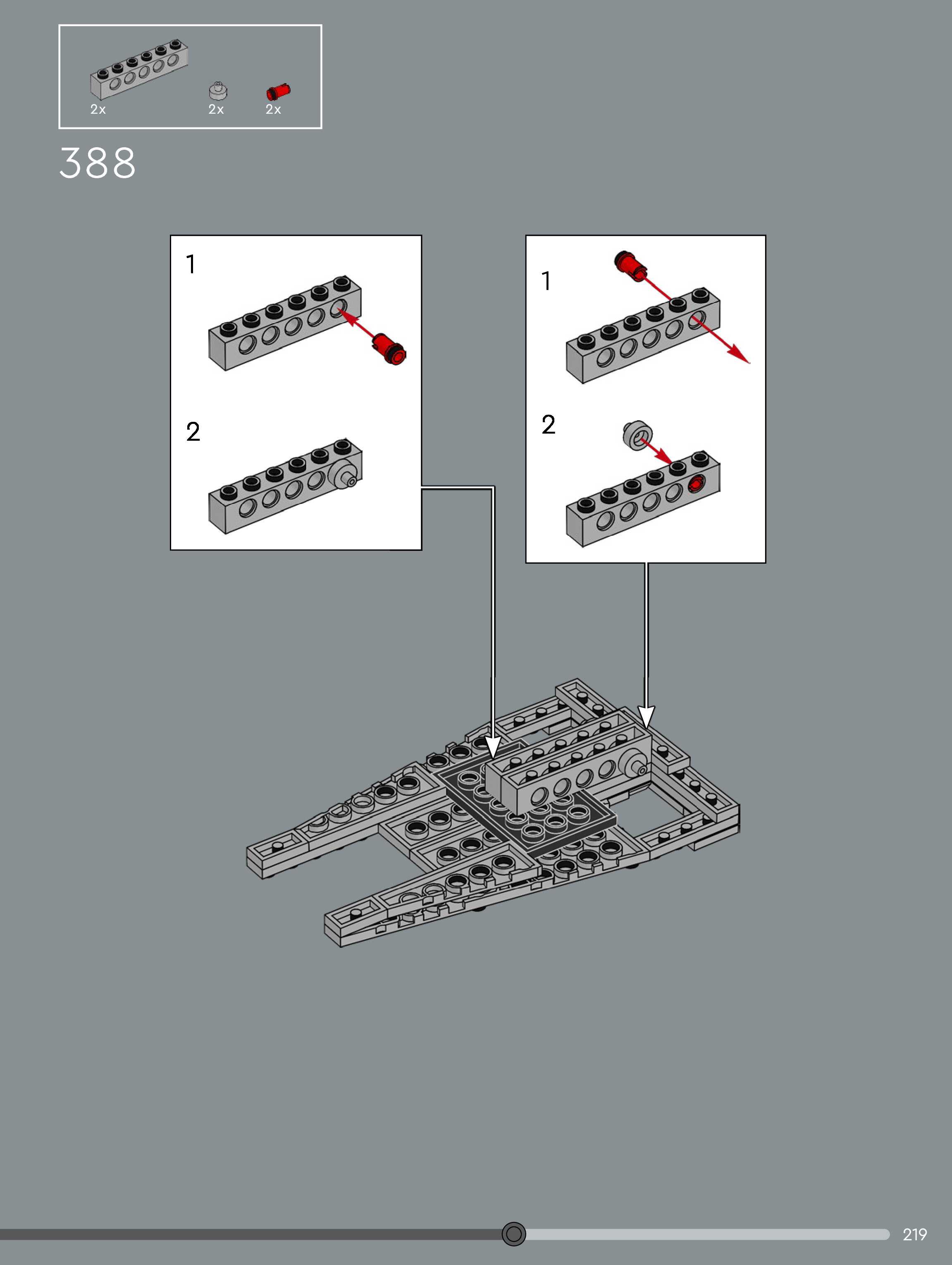 2x 2x 2x

388

1

2

1

2

219