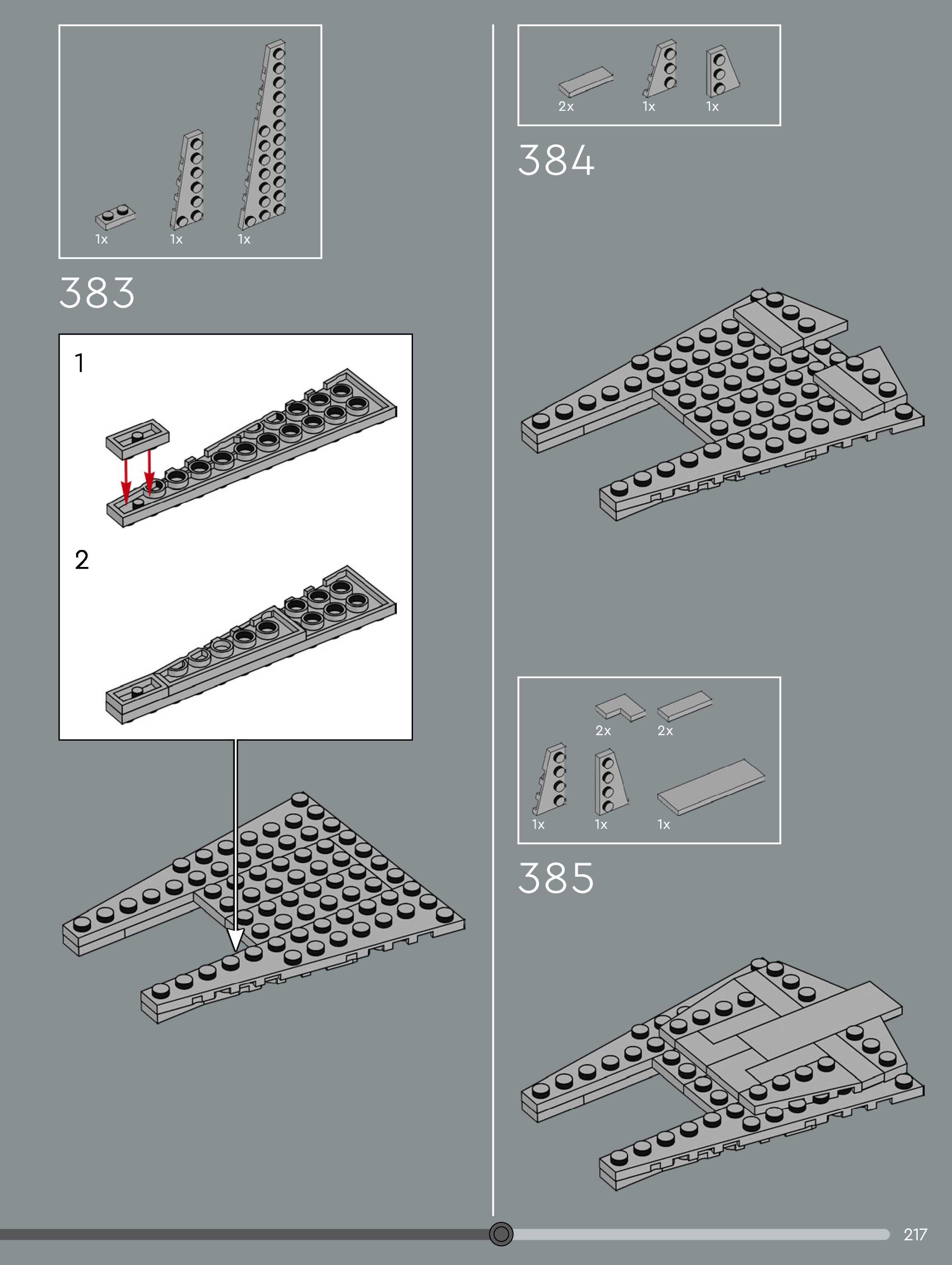 1x 1x 1x

383

1

2

2x 1x 1x

384

2x 2x

1x 1x 1x

385

217