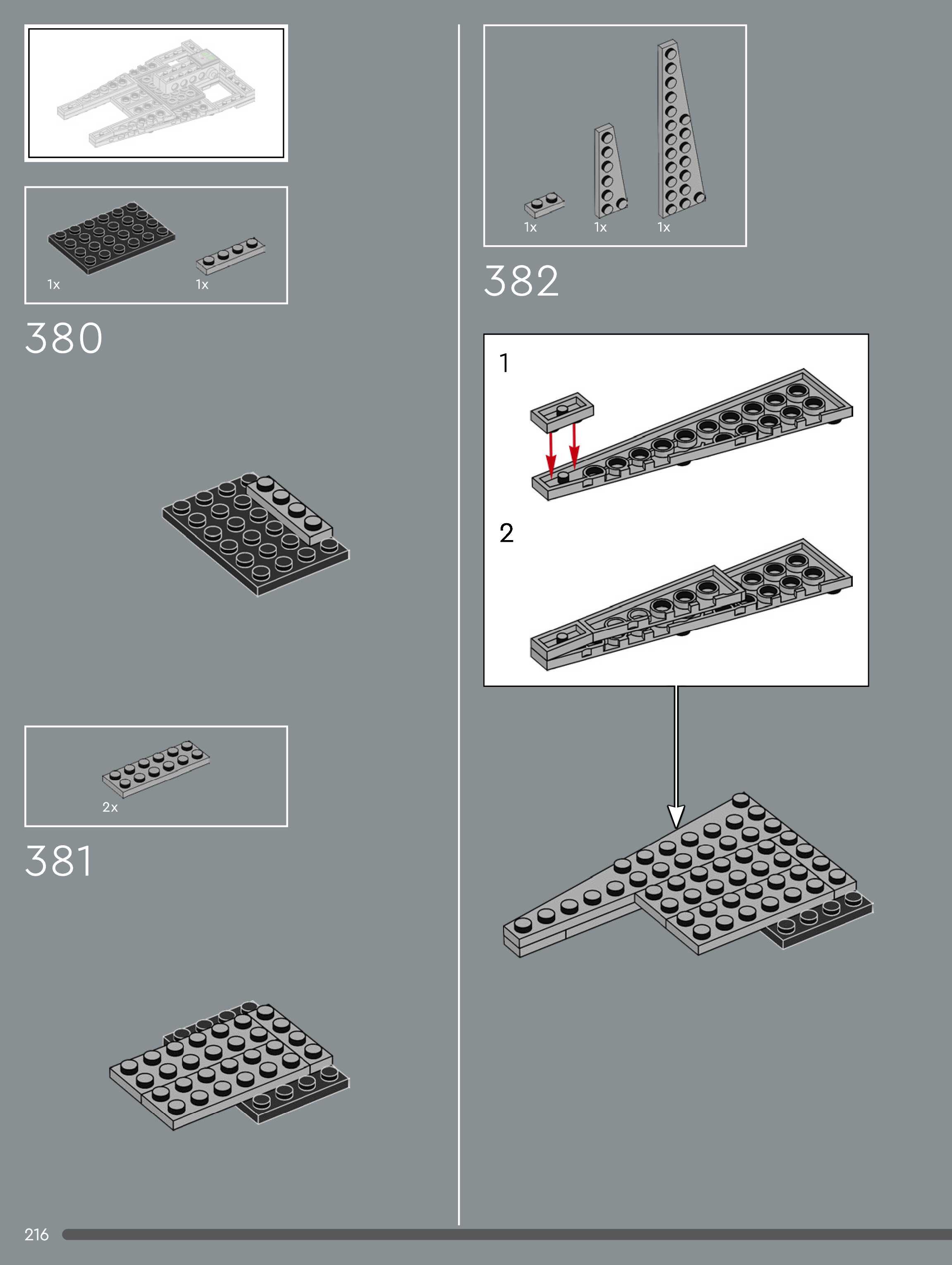 1x

1x

380

2x

381

1x

1x

1x

382

1

2

216