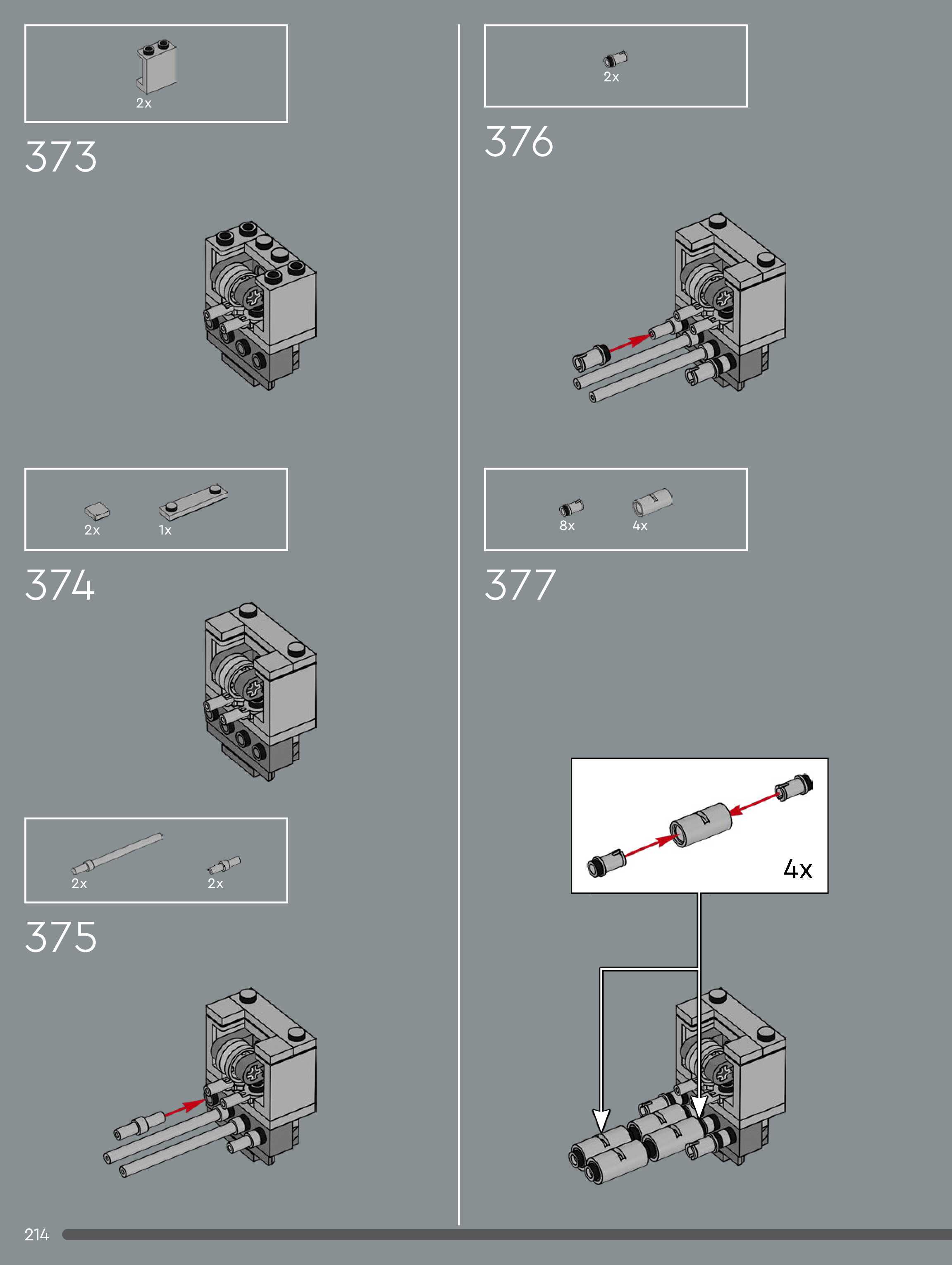 2x

373

2x 1x

374

2x 2x

375

2x

376

8x 4x

377

4x

214