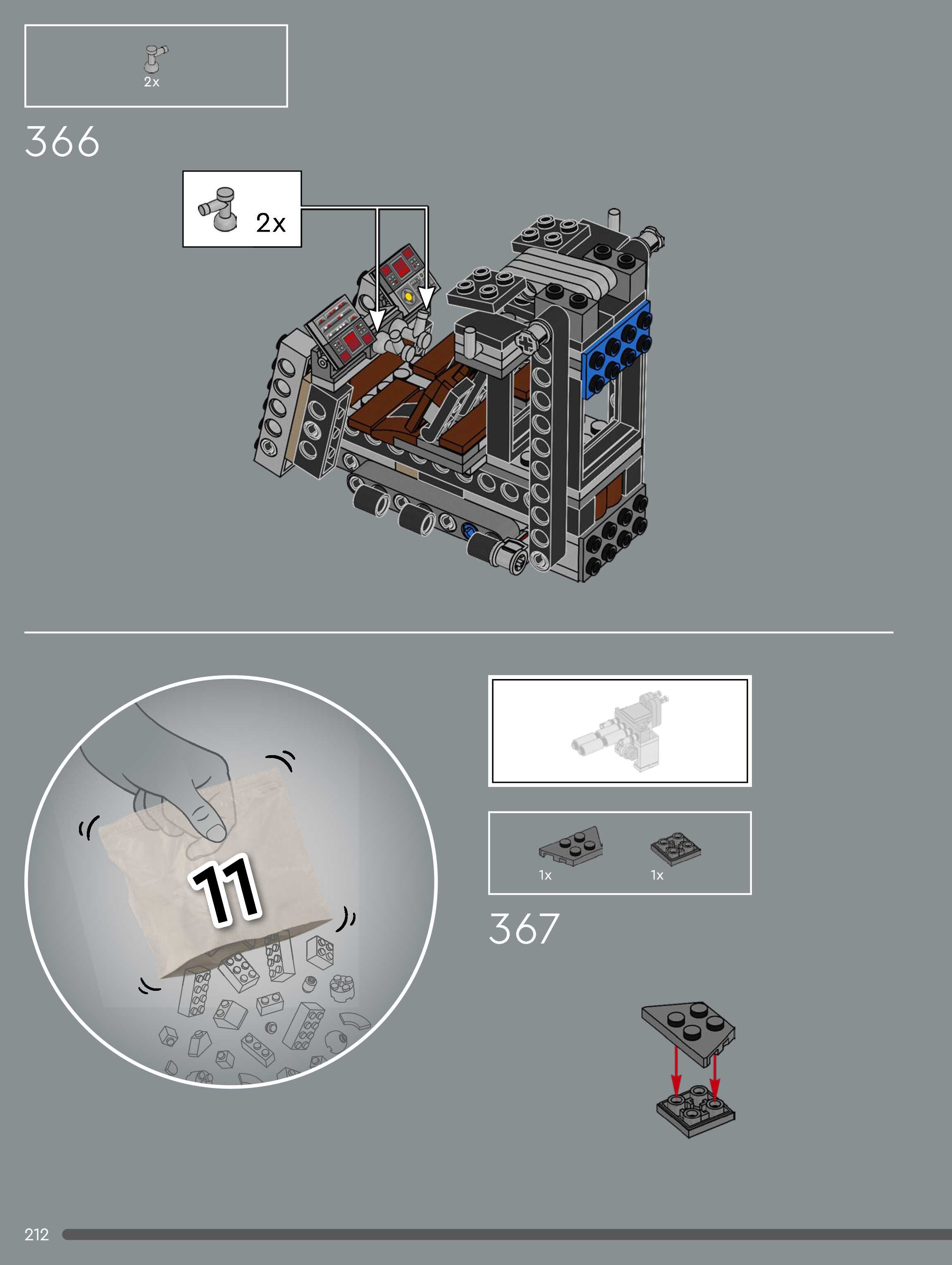 2x

366

2x

11

1x

1x

367

212