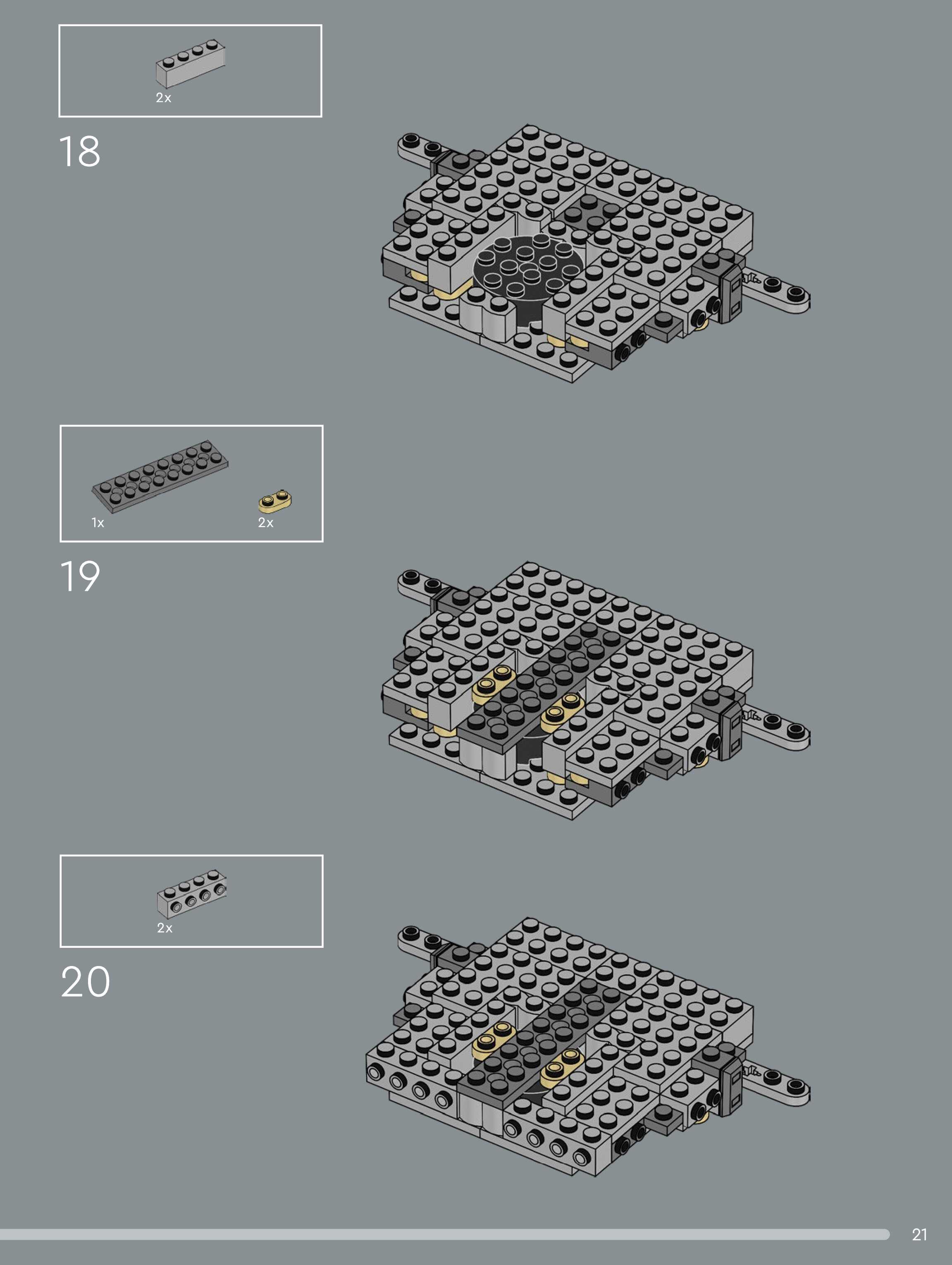 2x

18

1x

2x

19

2x

20

21