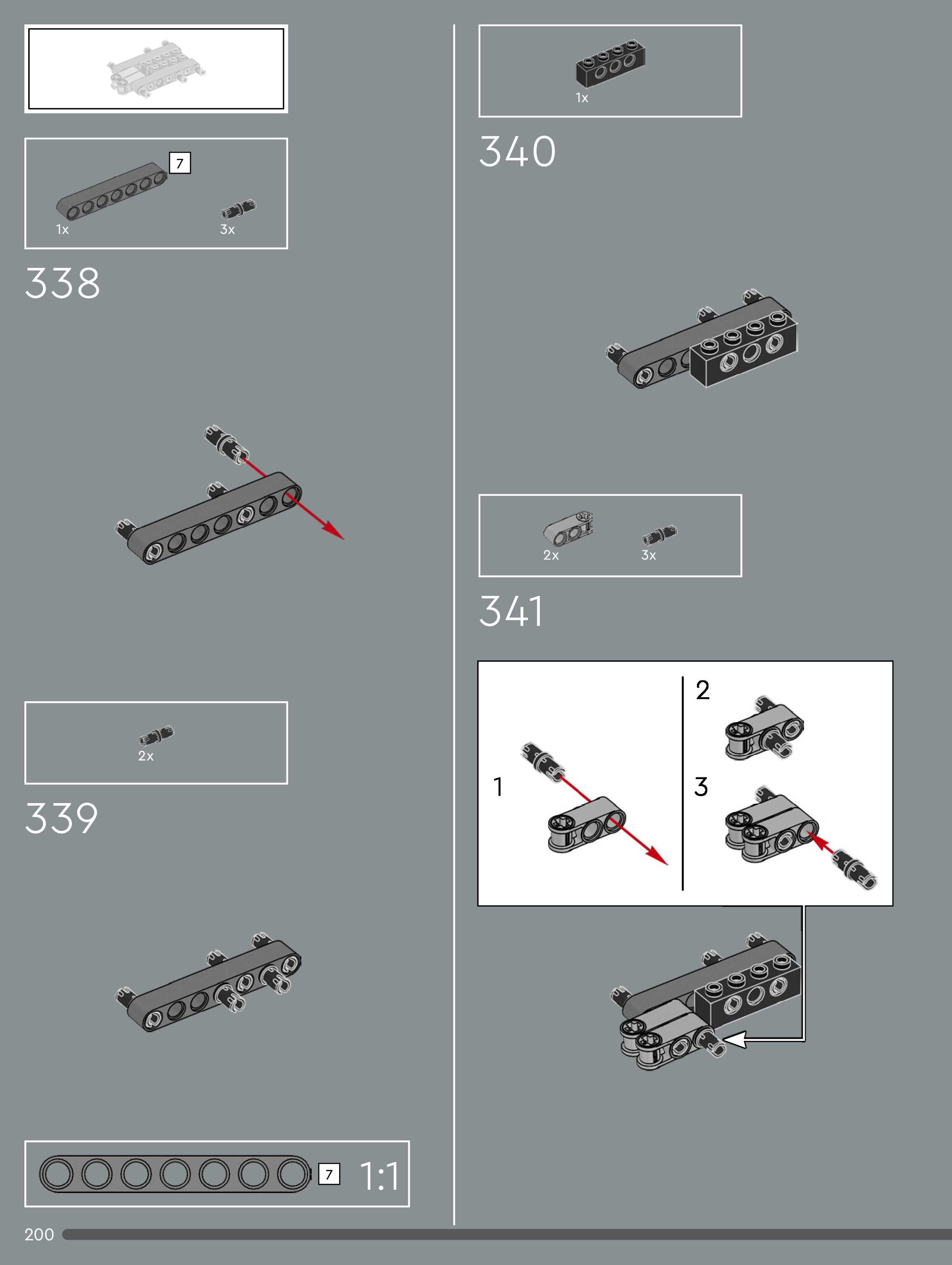 7
1x
3x
338

2x
339

7 1:1

200

1x
340

2x
3x
341

1
2
3