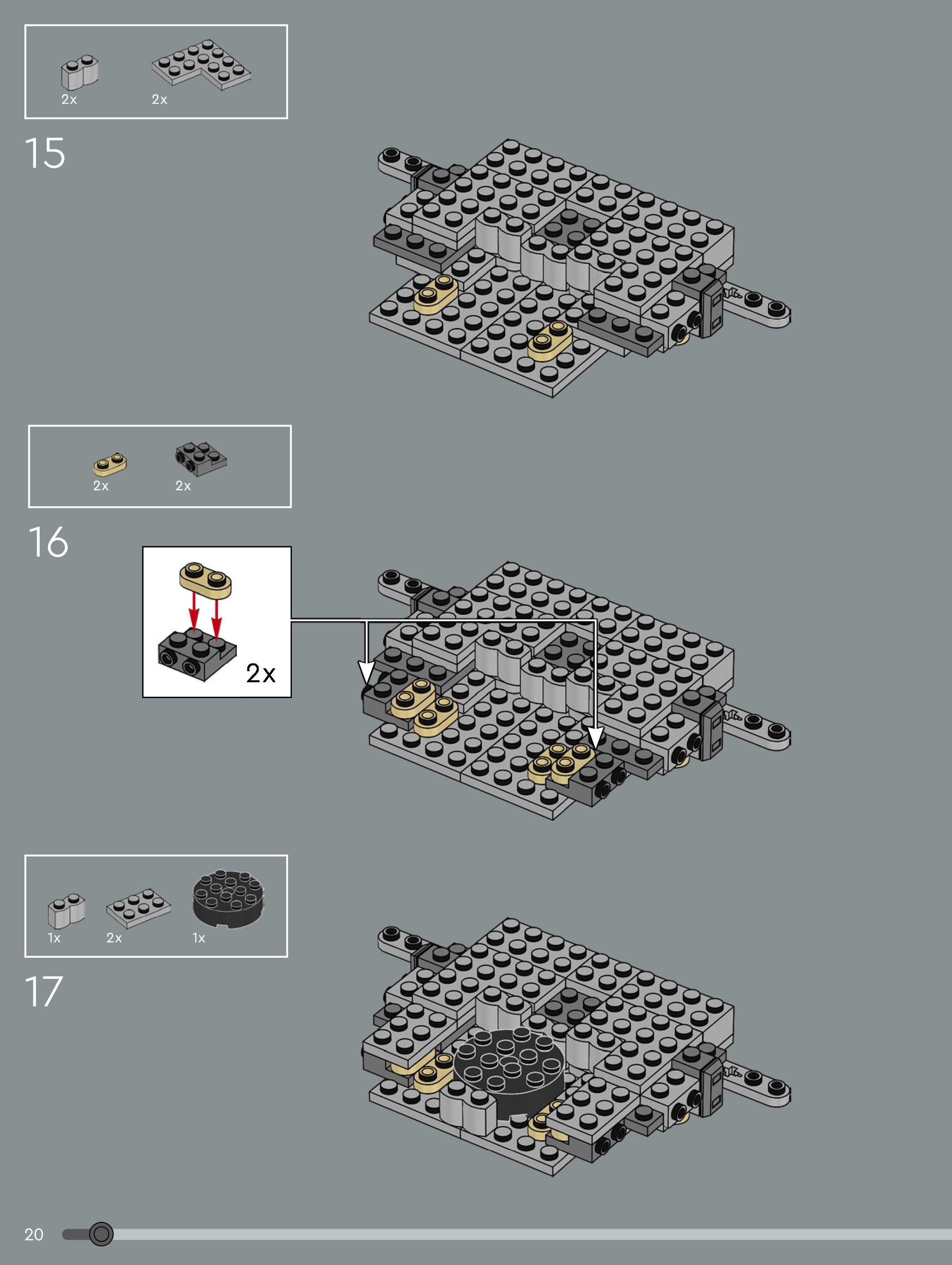 2x 2x

15

2x 2x

16

2x

1x 2x 1x

17

20