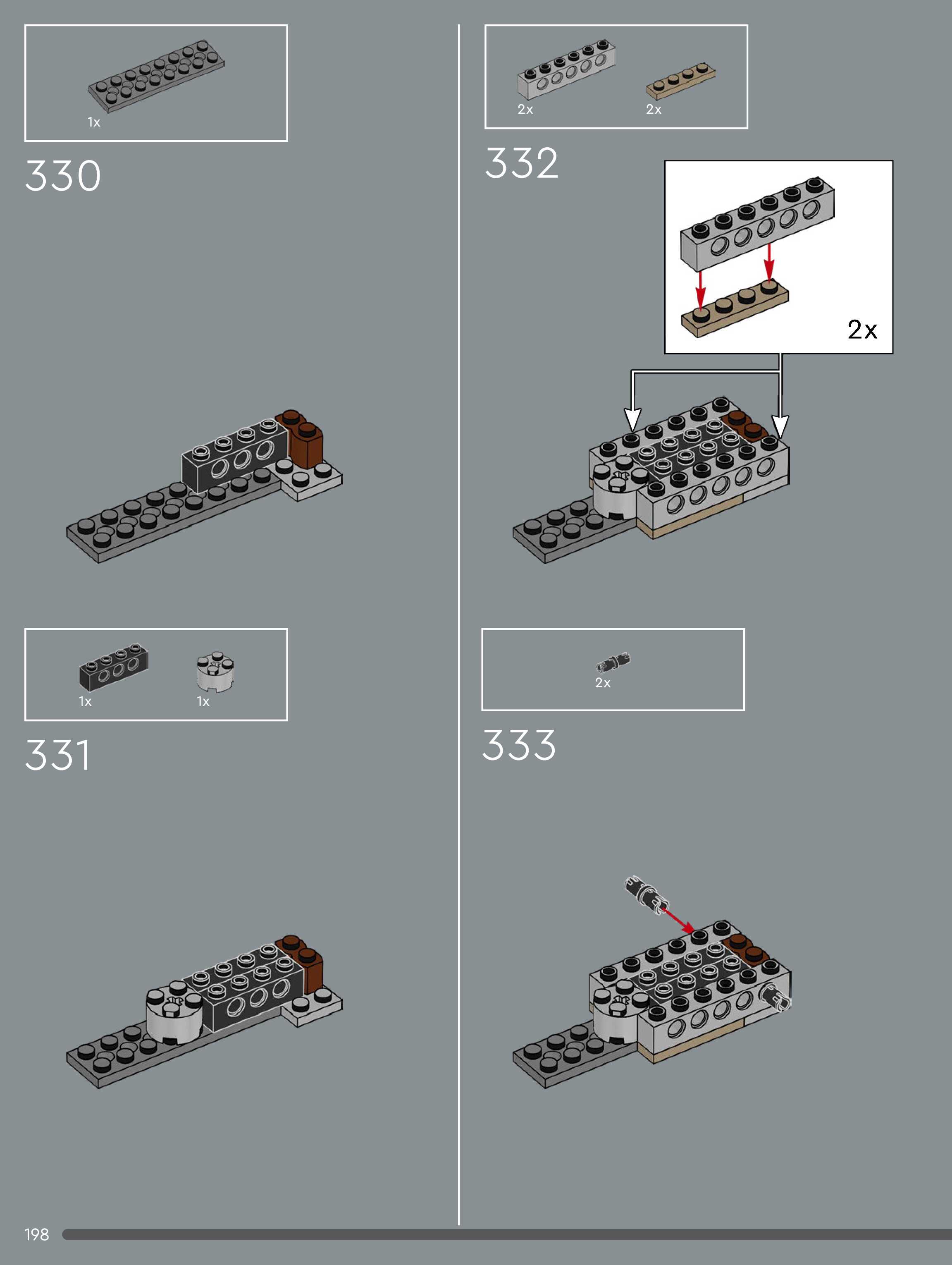 1x

330

1x

1x

331

2x

2x

332

2x

2x

333

198