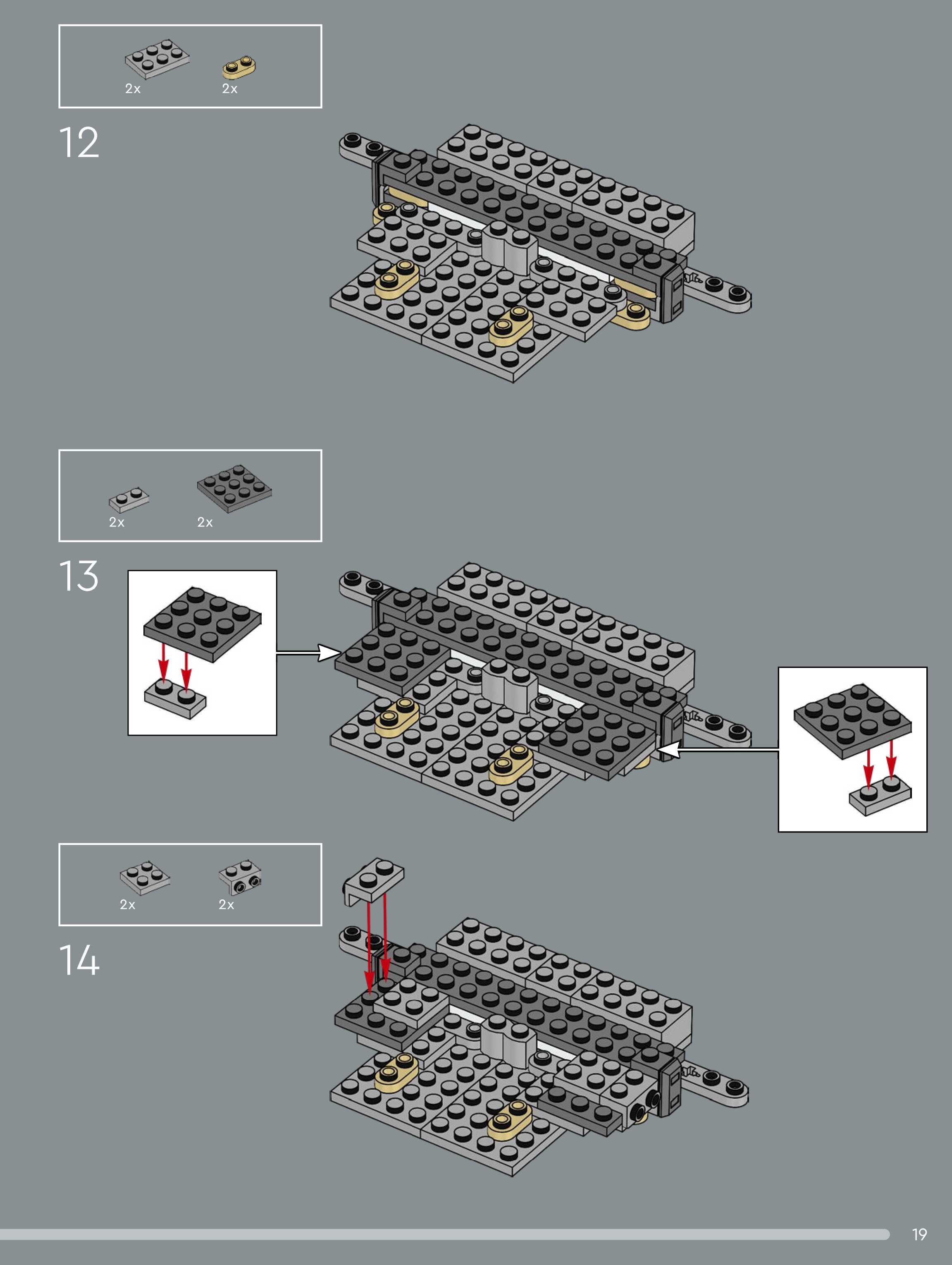 2x 2x

12

2x 2x

13

2x 2x

14

19