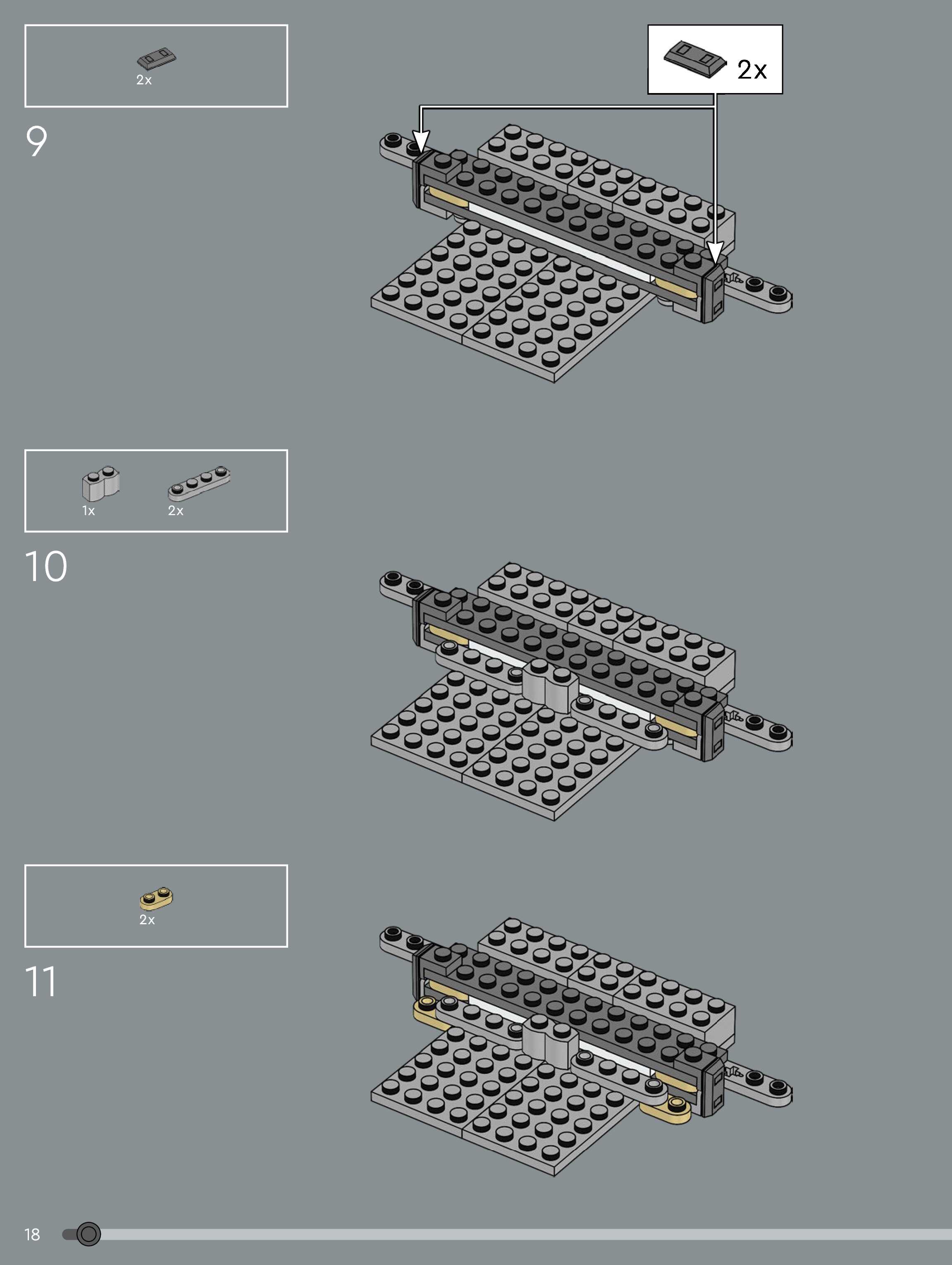 2x

9

2x

1x 2x

10

2x

11

18