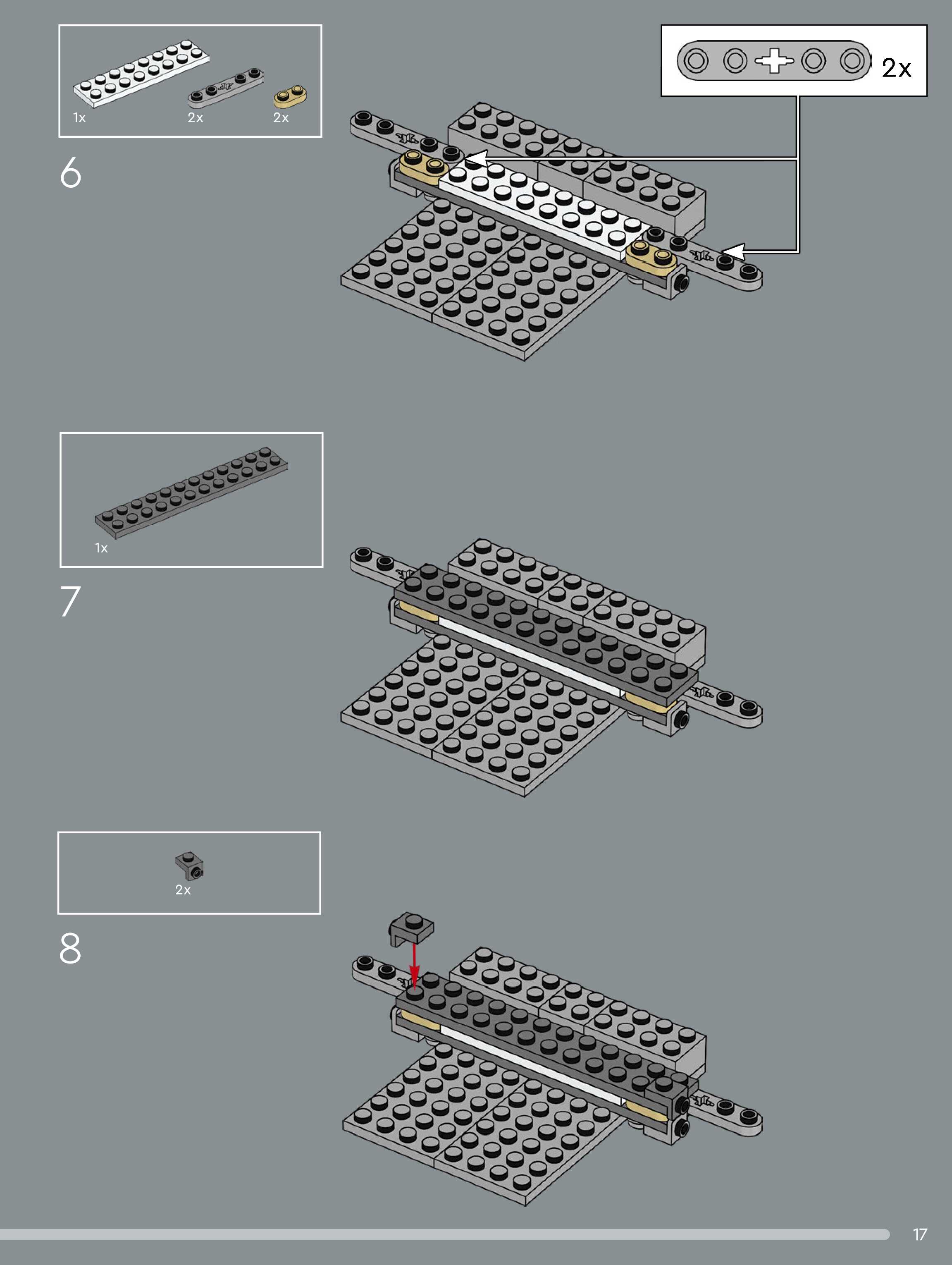 1x
2x
2x

6

2x

1x

7

2x

8

17