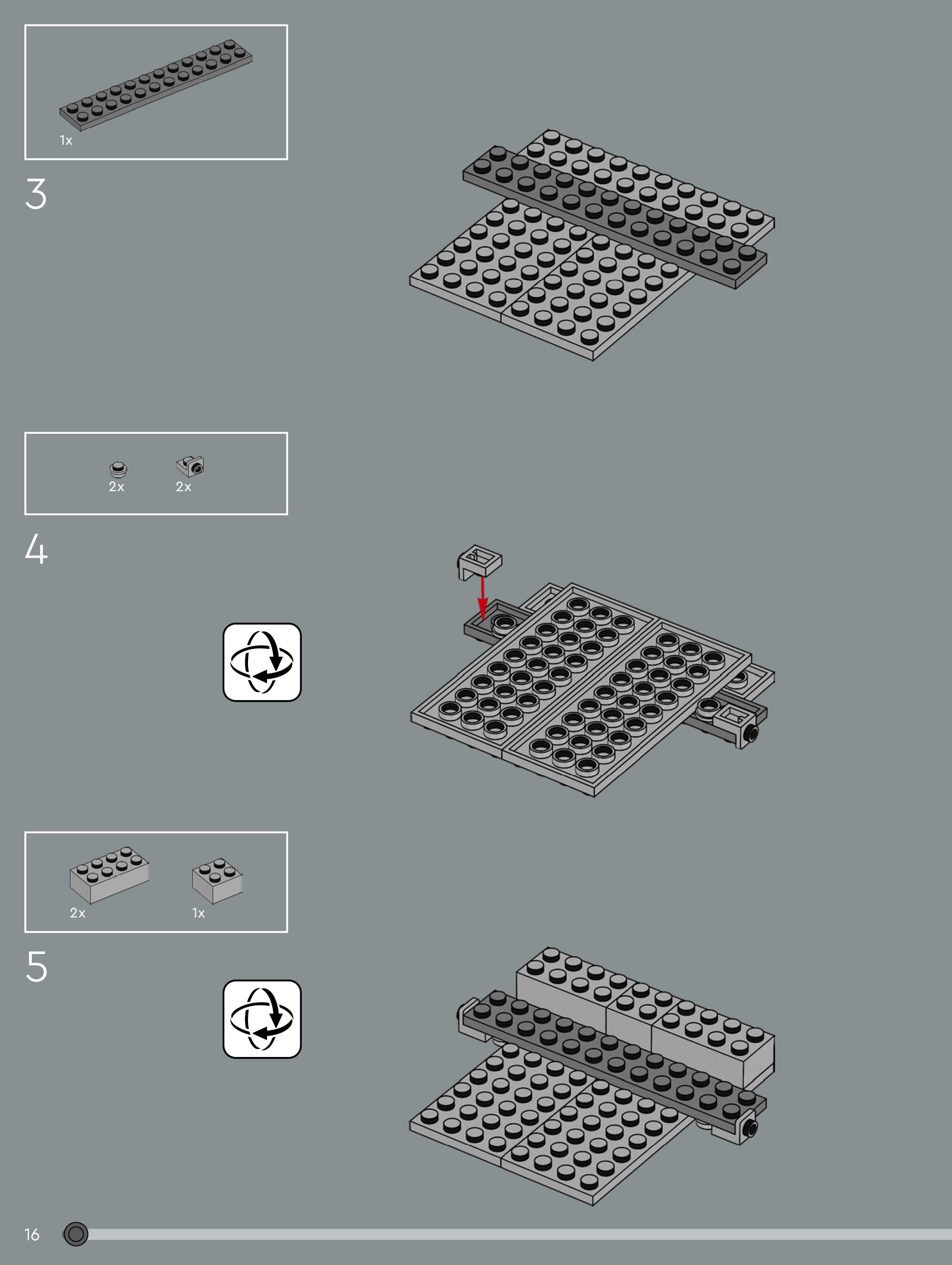 1x

3

2x 2x

4

2x 1x

5

16