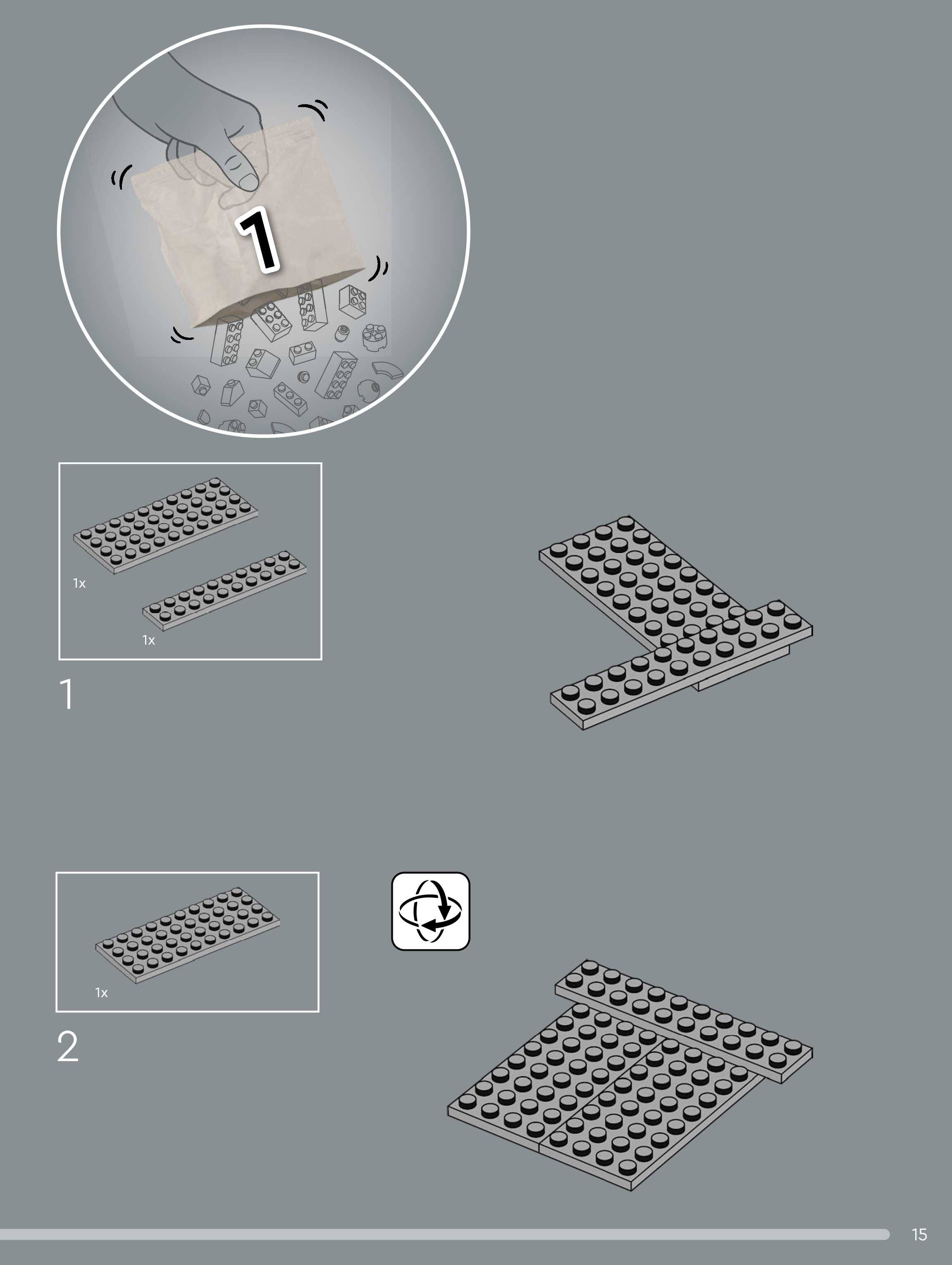 1

1x

1x

1

1x

2

15