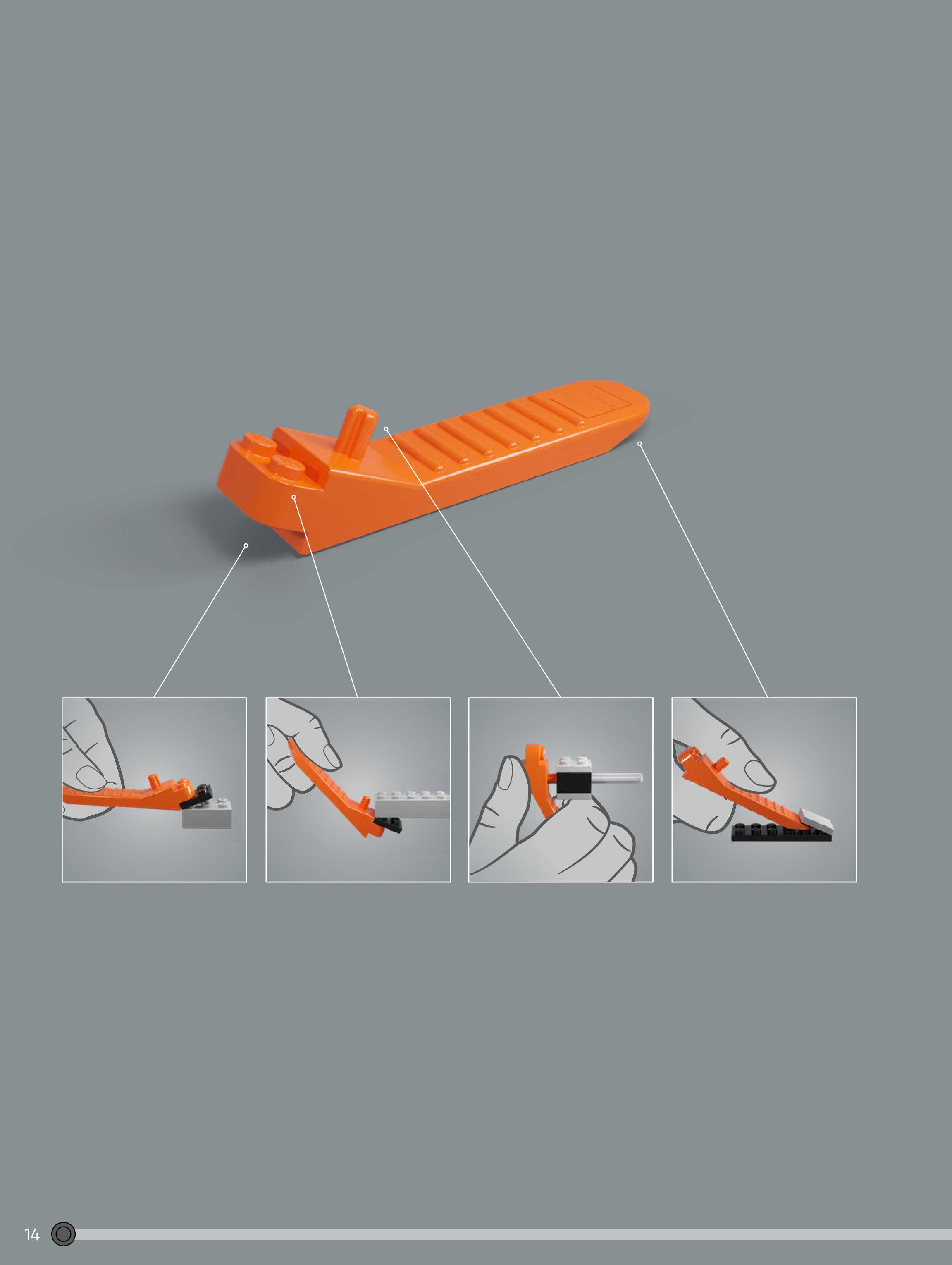 14