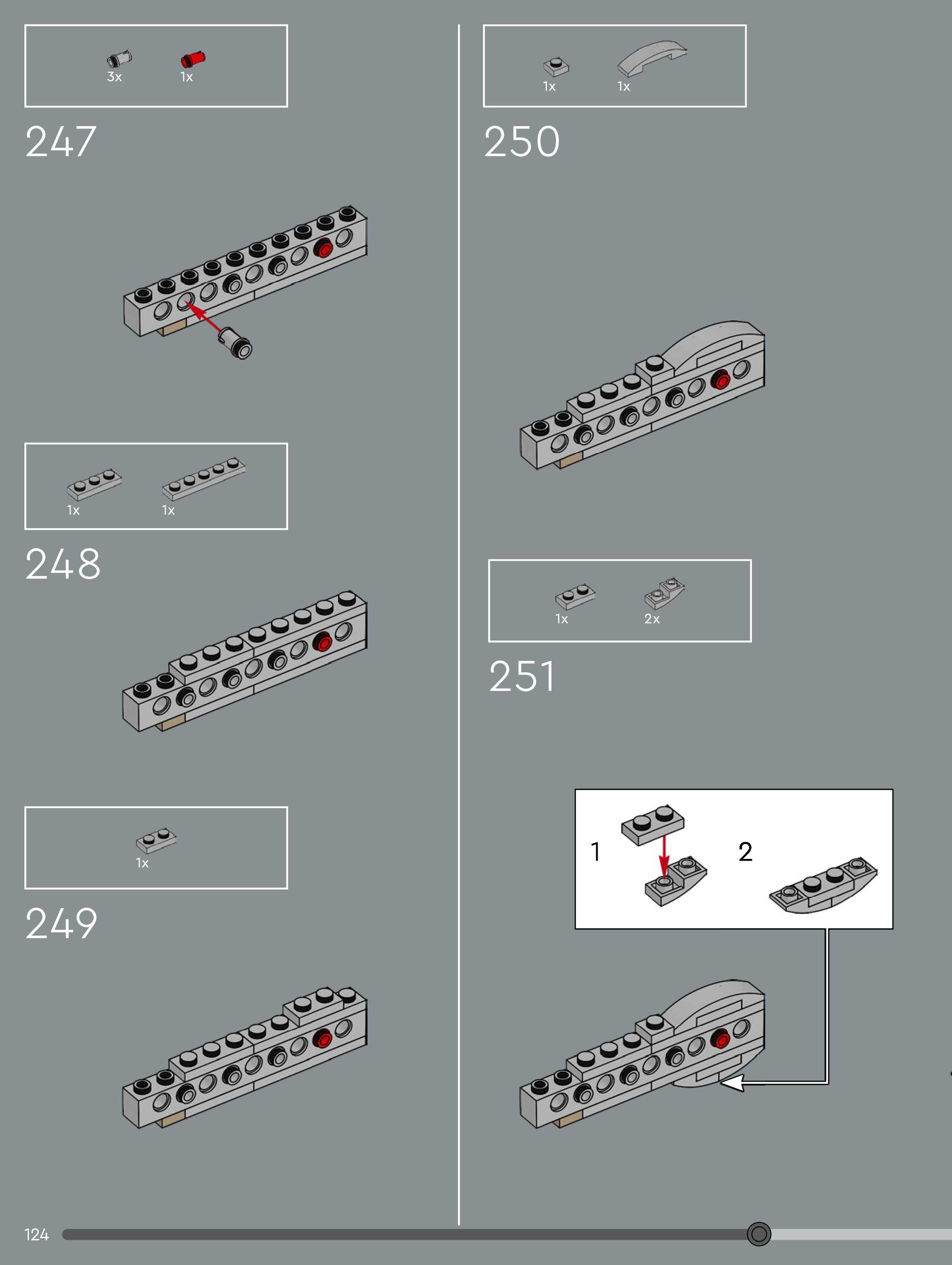 3x 1x

247

1x 1x

248

1x

249

1x 1x

250

1x 2x

251

1

2

124