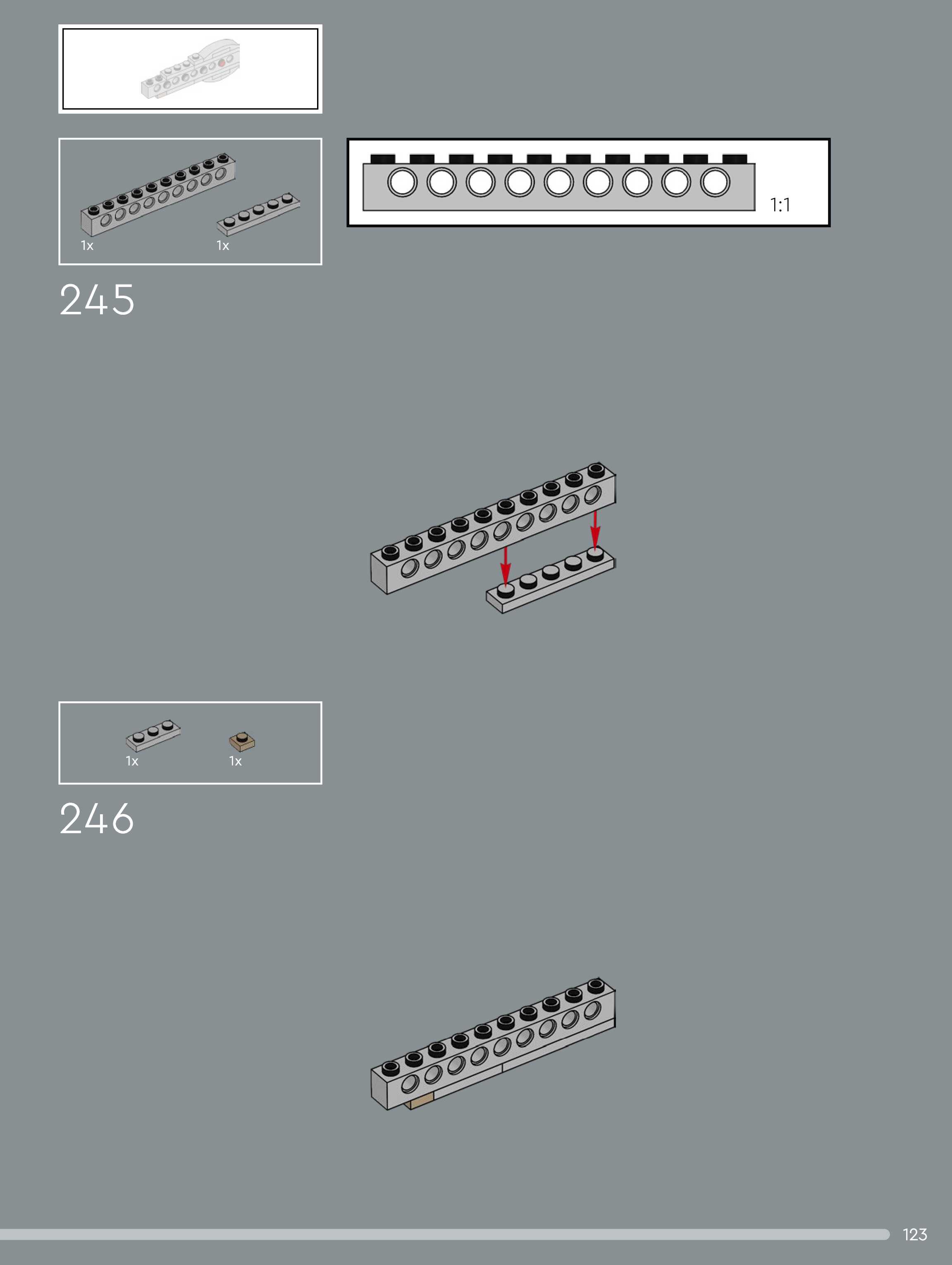 1x 1x

1:1

245

1x 1x

246

123