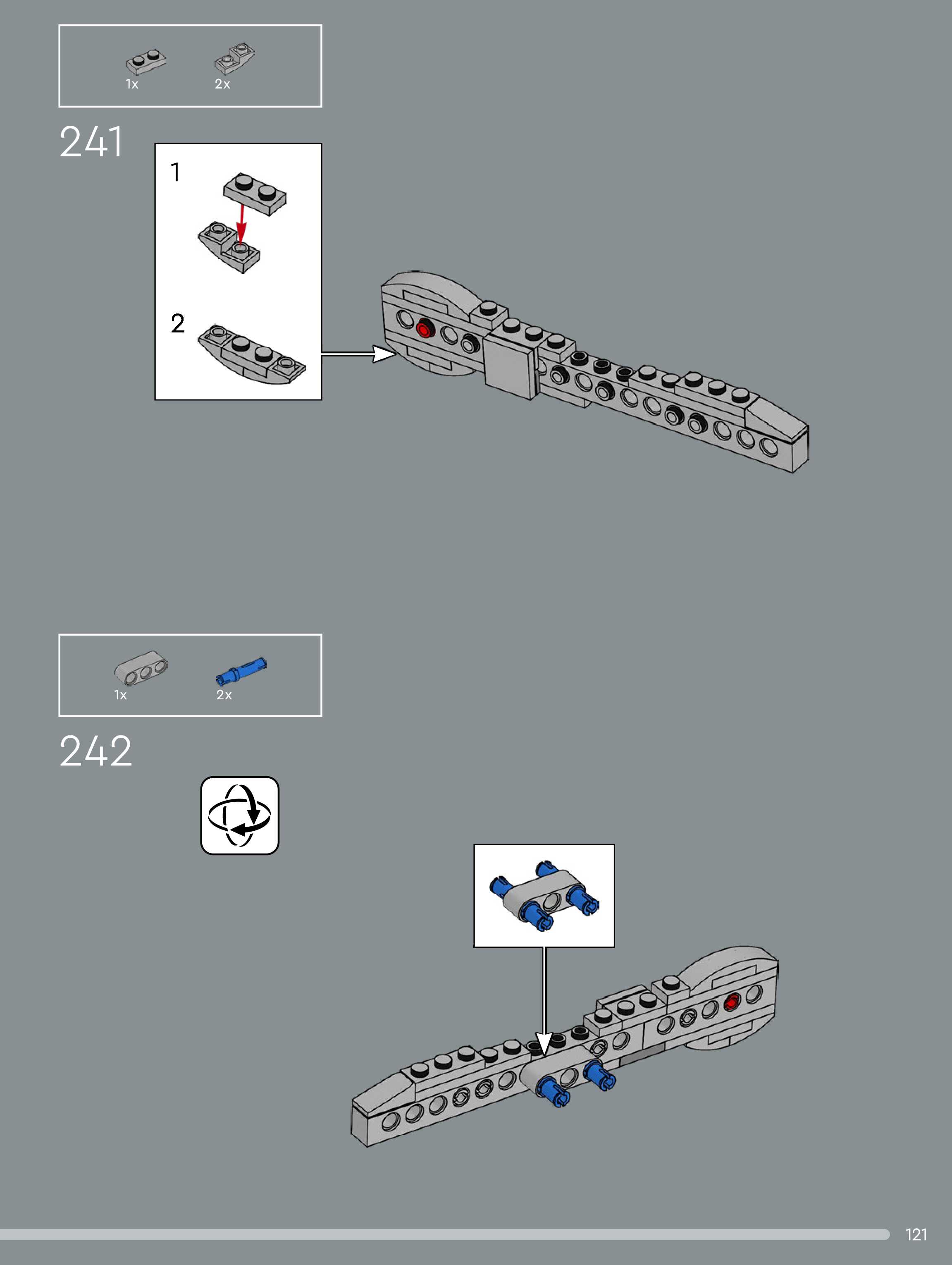 1x 2x

241

1

2

1x 2x

242

121