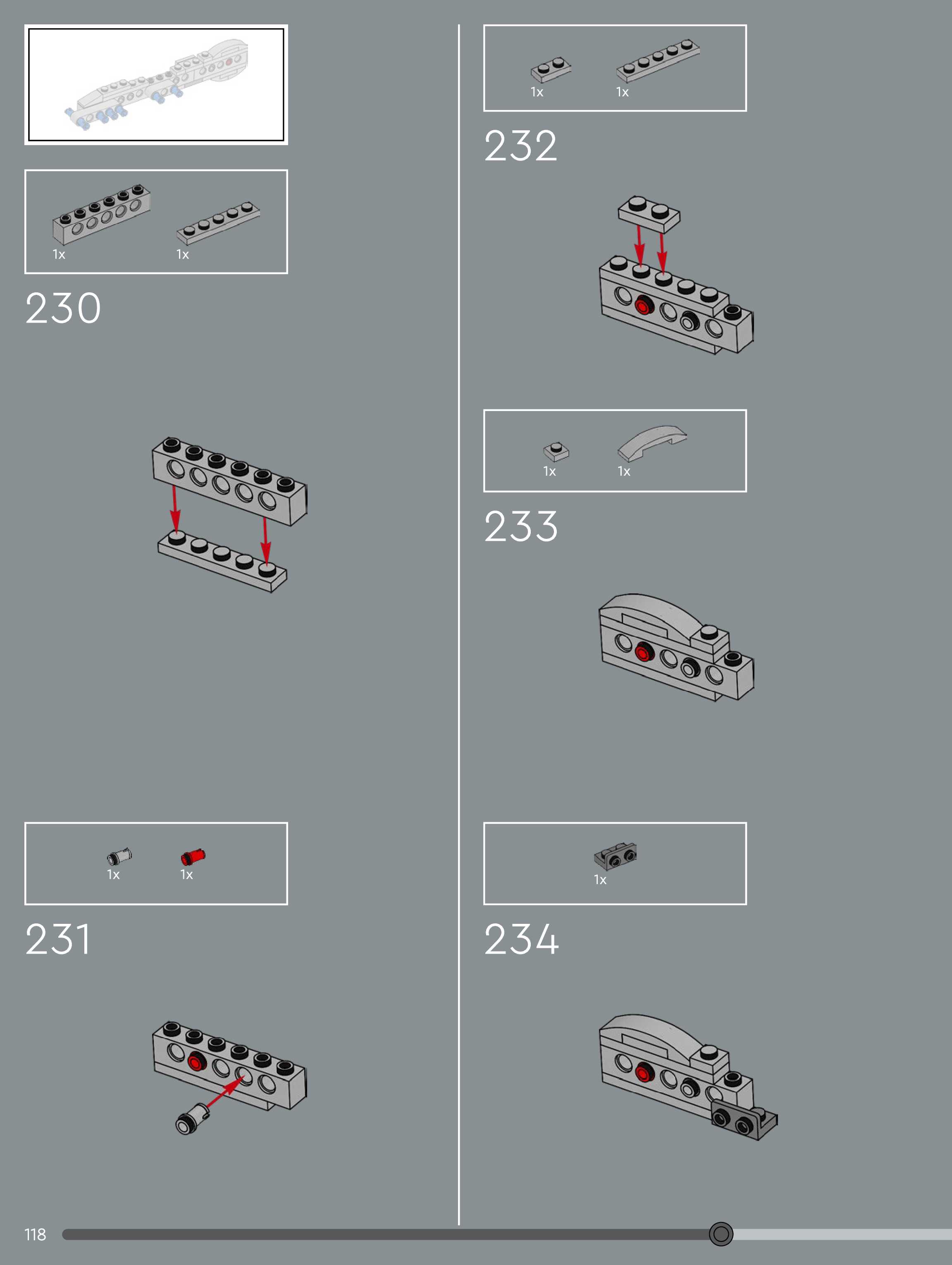 1x 1x

230

1x 1x

231

1x 1x

232

1x 1x

233

1x

234

118