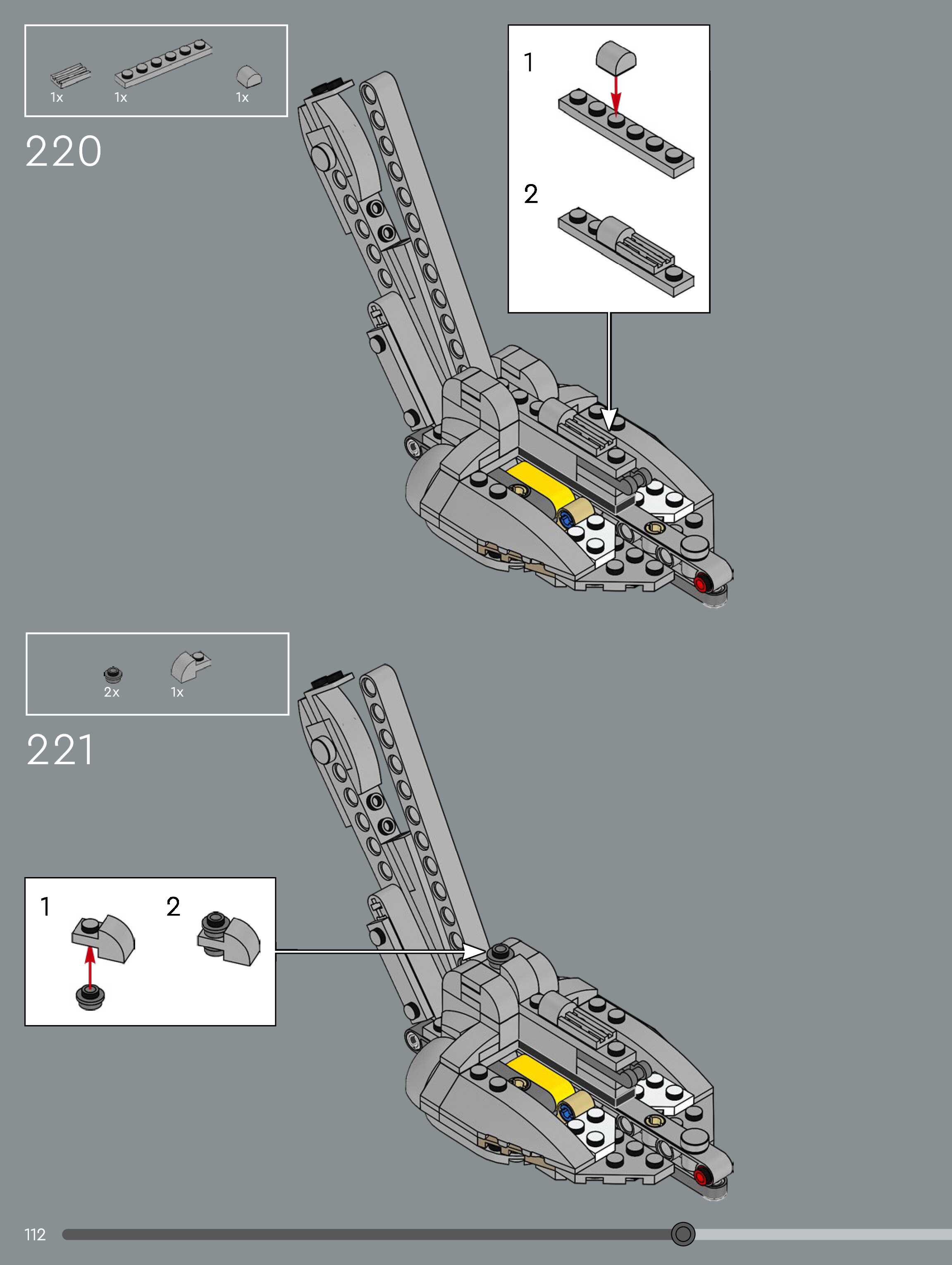 1x 1x 1x

220

1

2

2x 1x

221

1 2

112