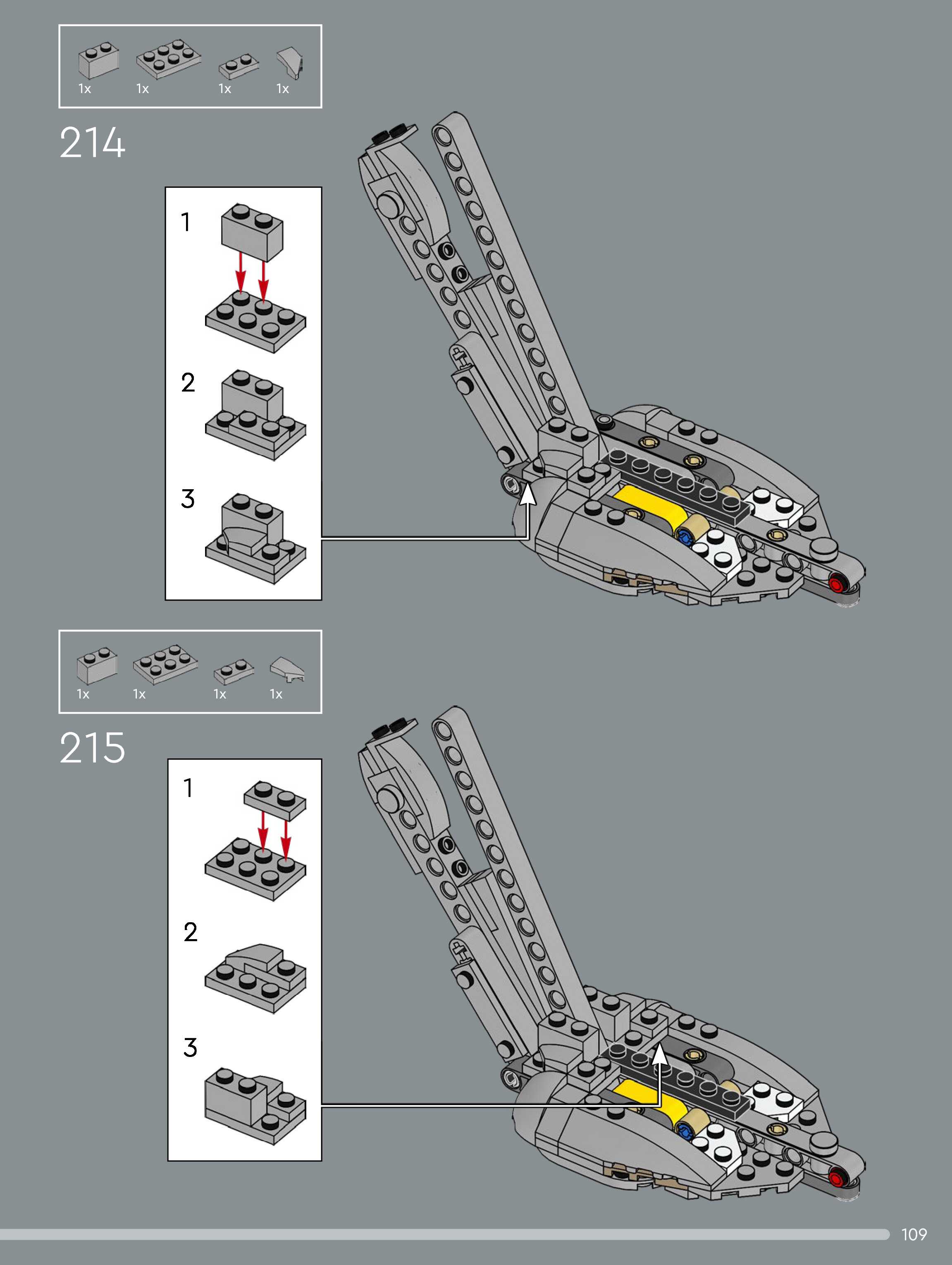 1x 1x 1x 1x

214

1

2

3

1x 1x 1x 1x

215

1

2

3

109