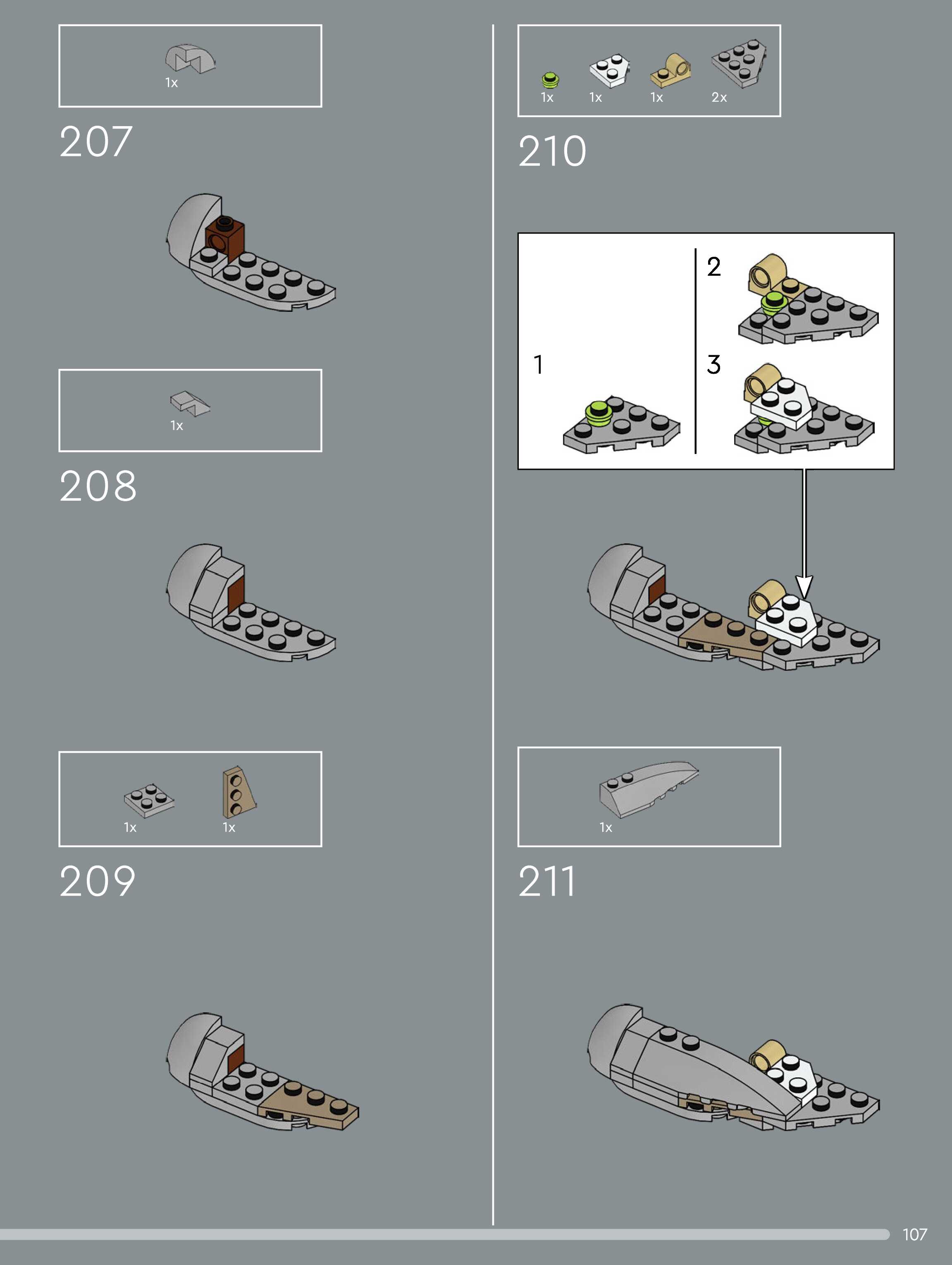 1x

207

1x

208

1x 1x

209

1x 1x 1x 2x

210

1

2

3

1x

211

107