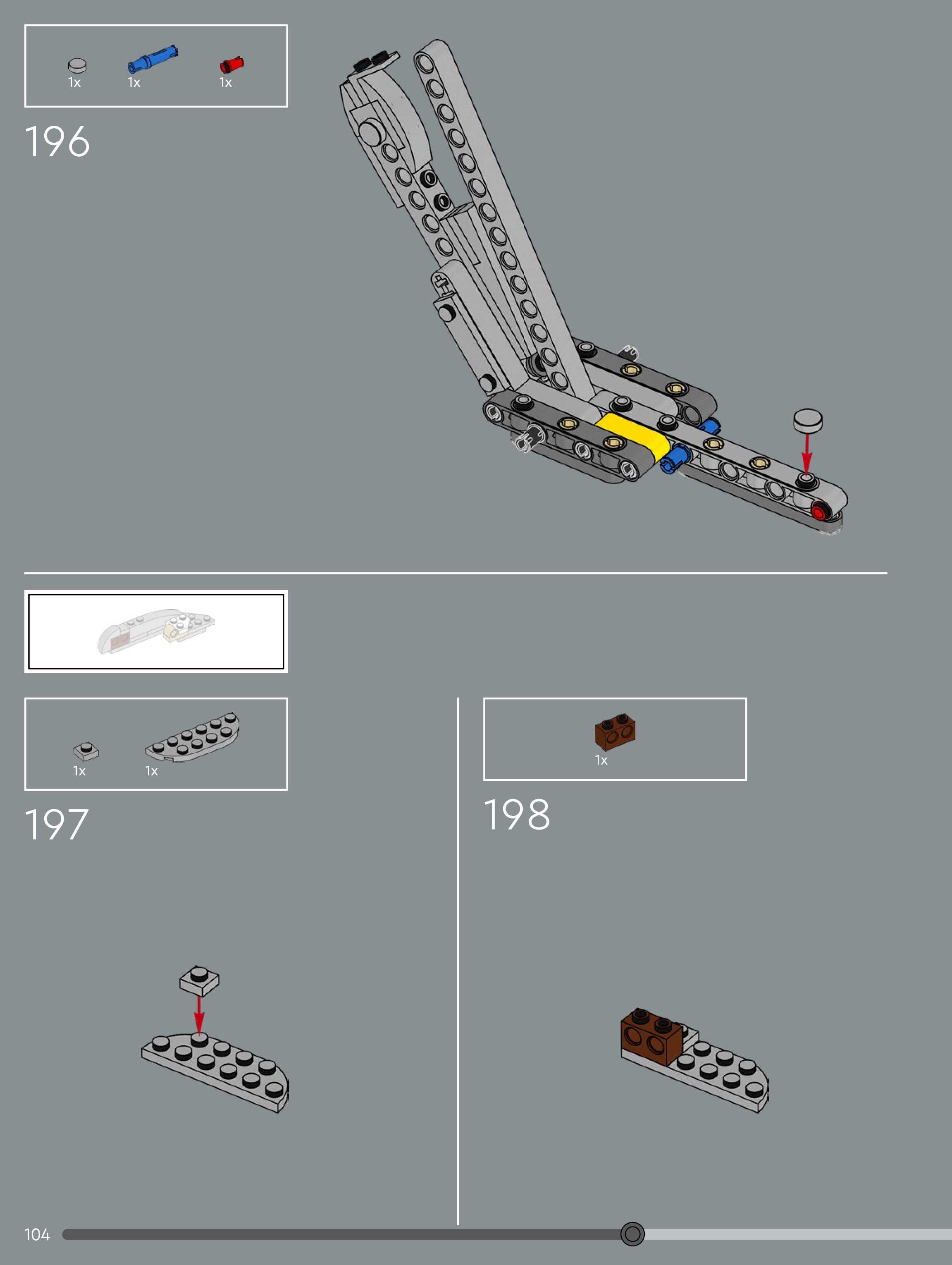 1x 1x 1x

196

1x 1x

197

1x

198

104