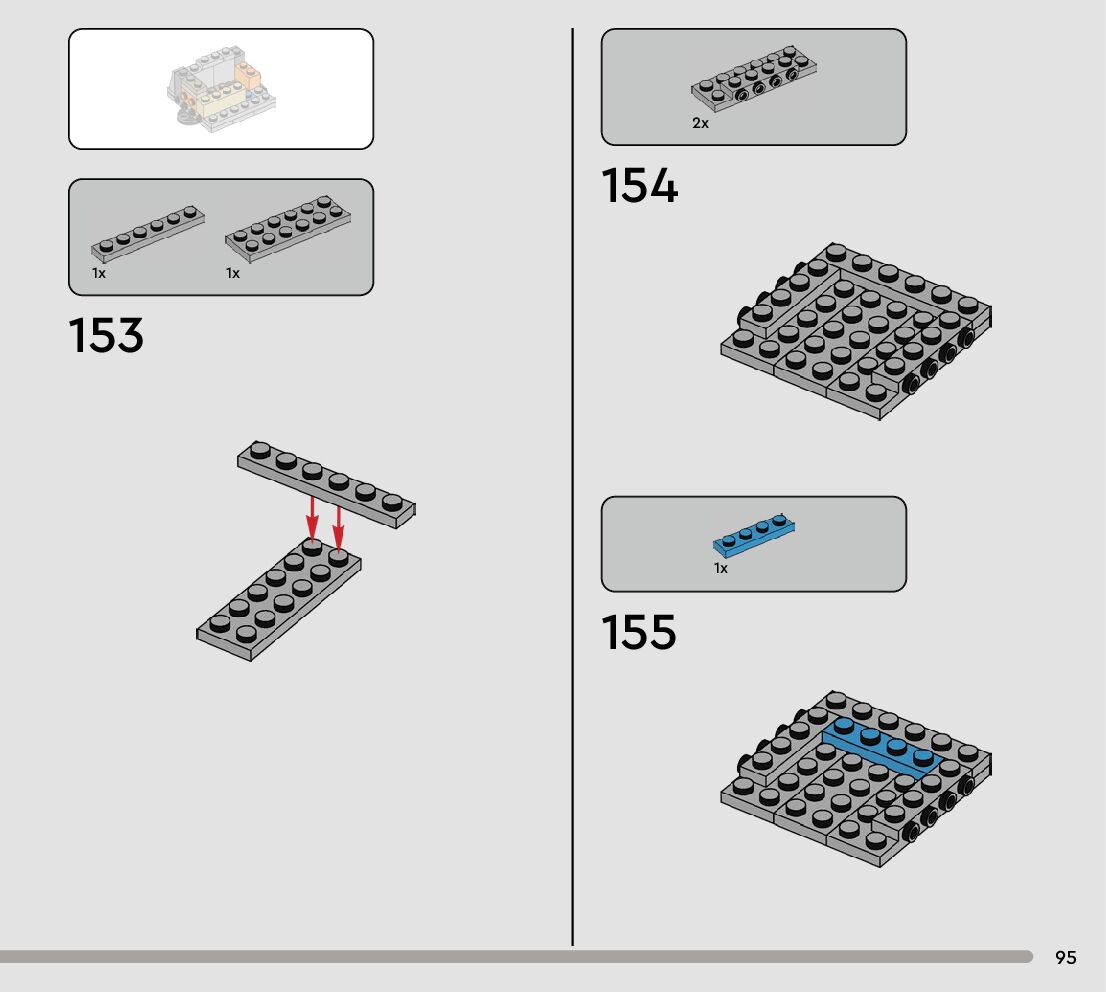 1x 1x

153

2x

154

1x

155

95