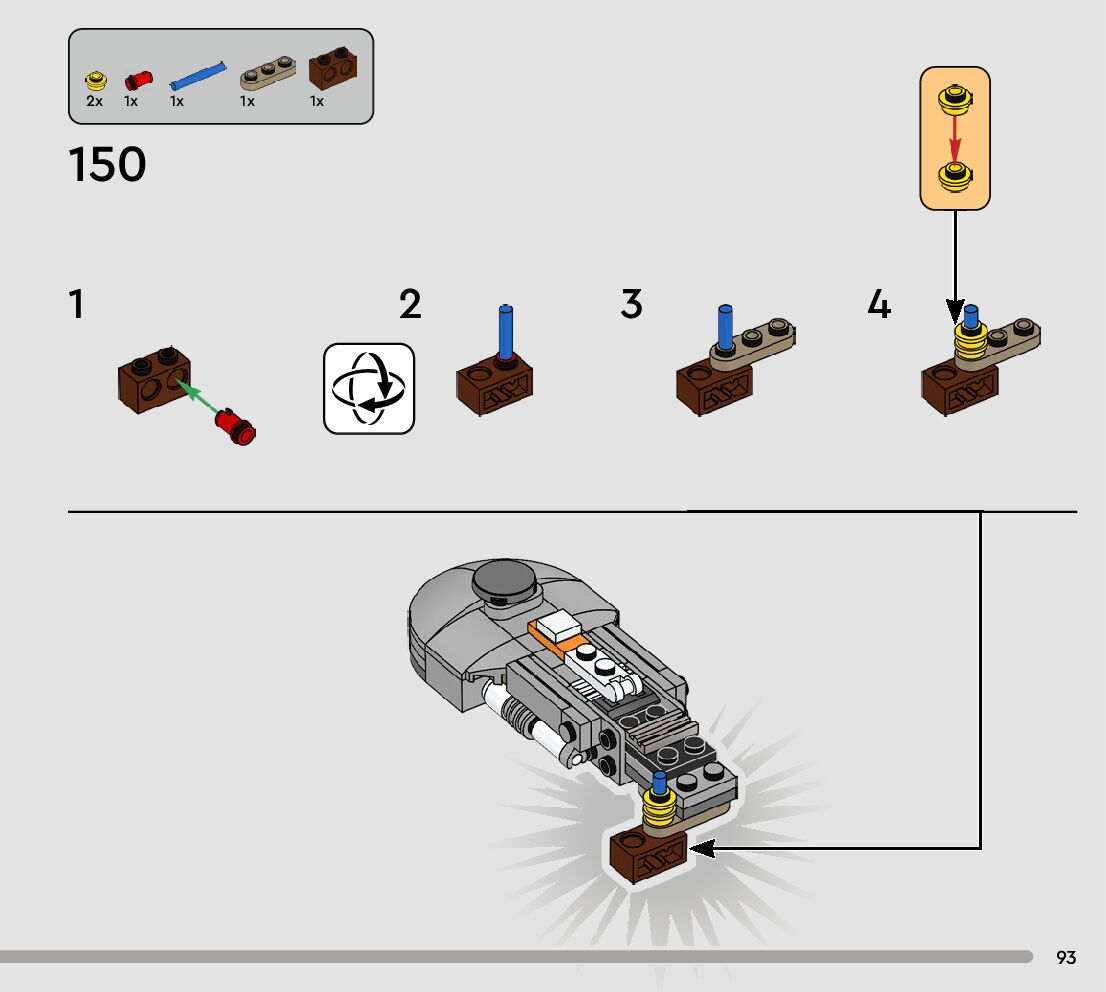 2x 1x 1x 1x 1x

150

1

2

3

4

93