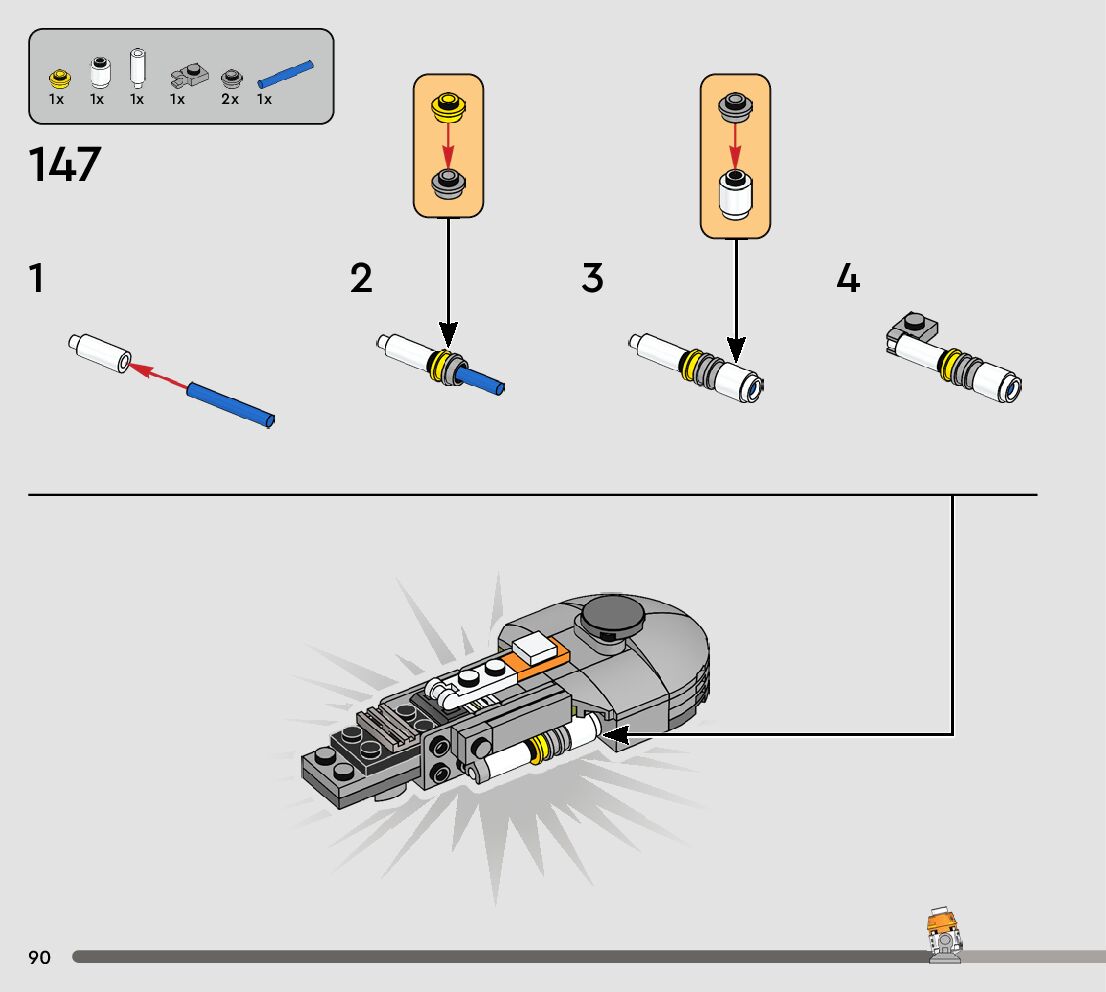 1x 1x 1x 1x 2x 1x

147

1

2

3

4

90