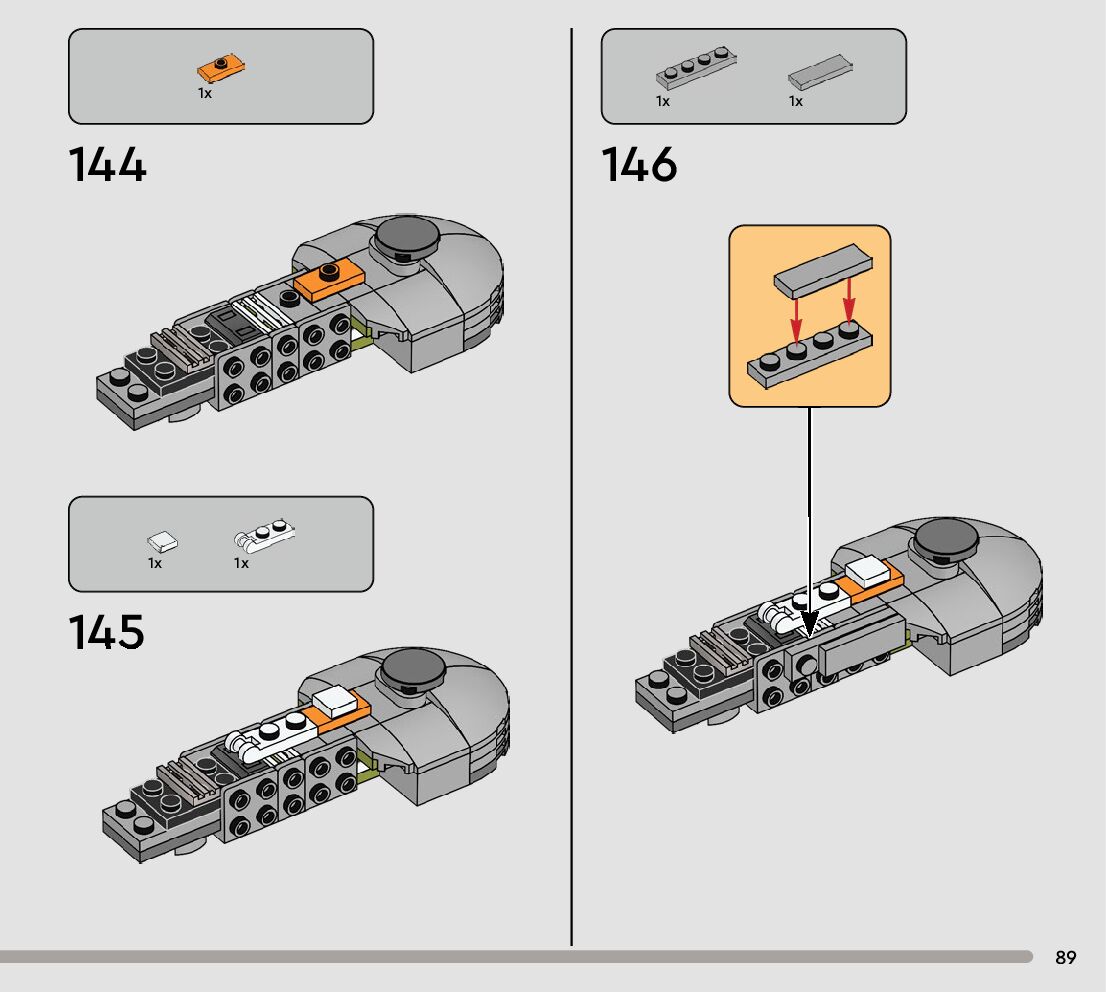 1x

144

1x 1x

145

1x 1x

146

89