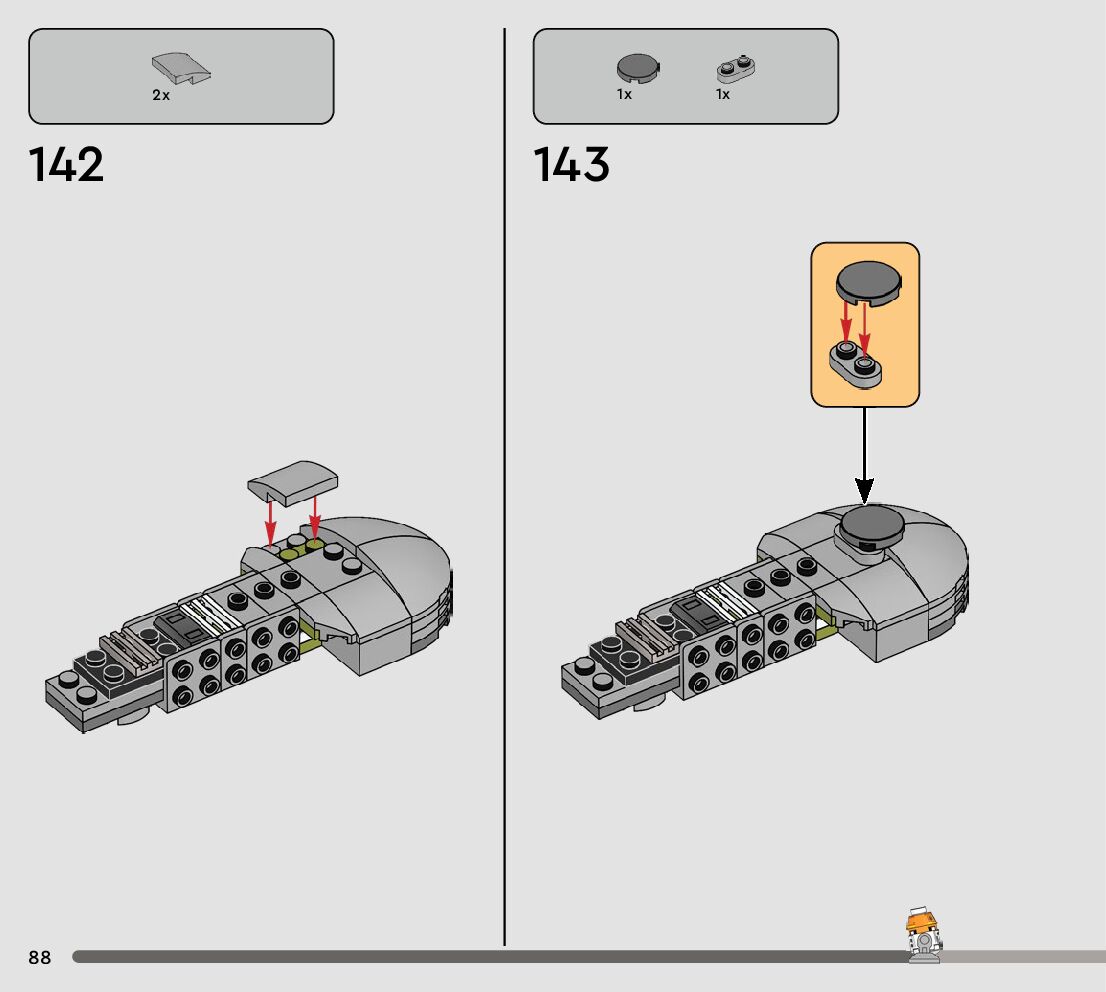 2x

142

1x 1x

143

88