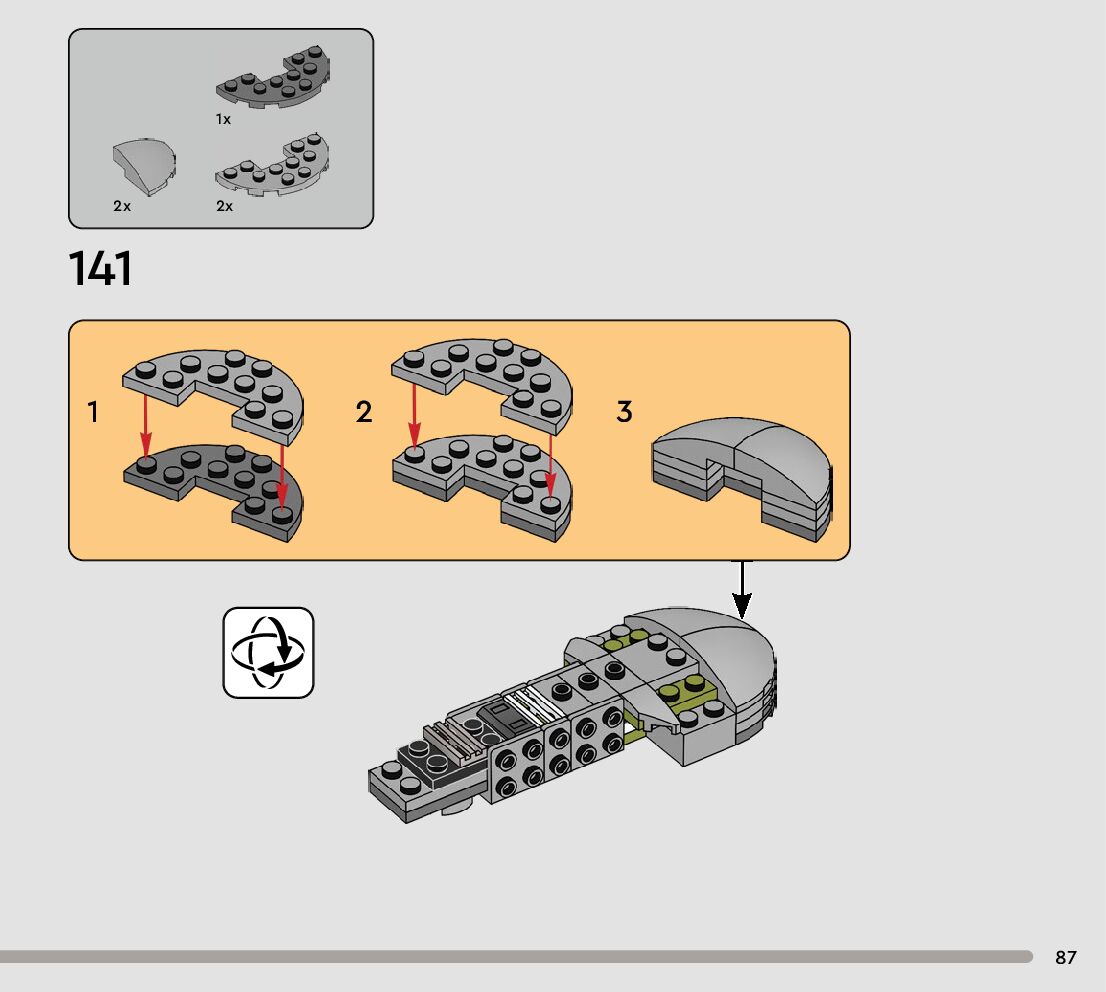 1x

2x

2x

141

1

2

3

87