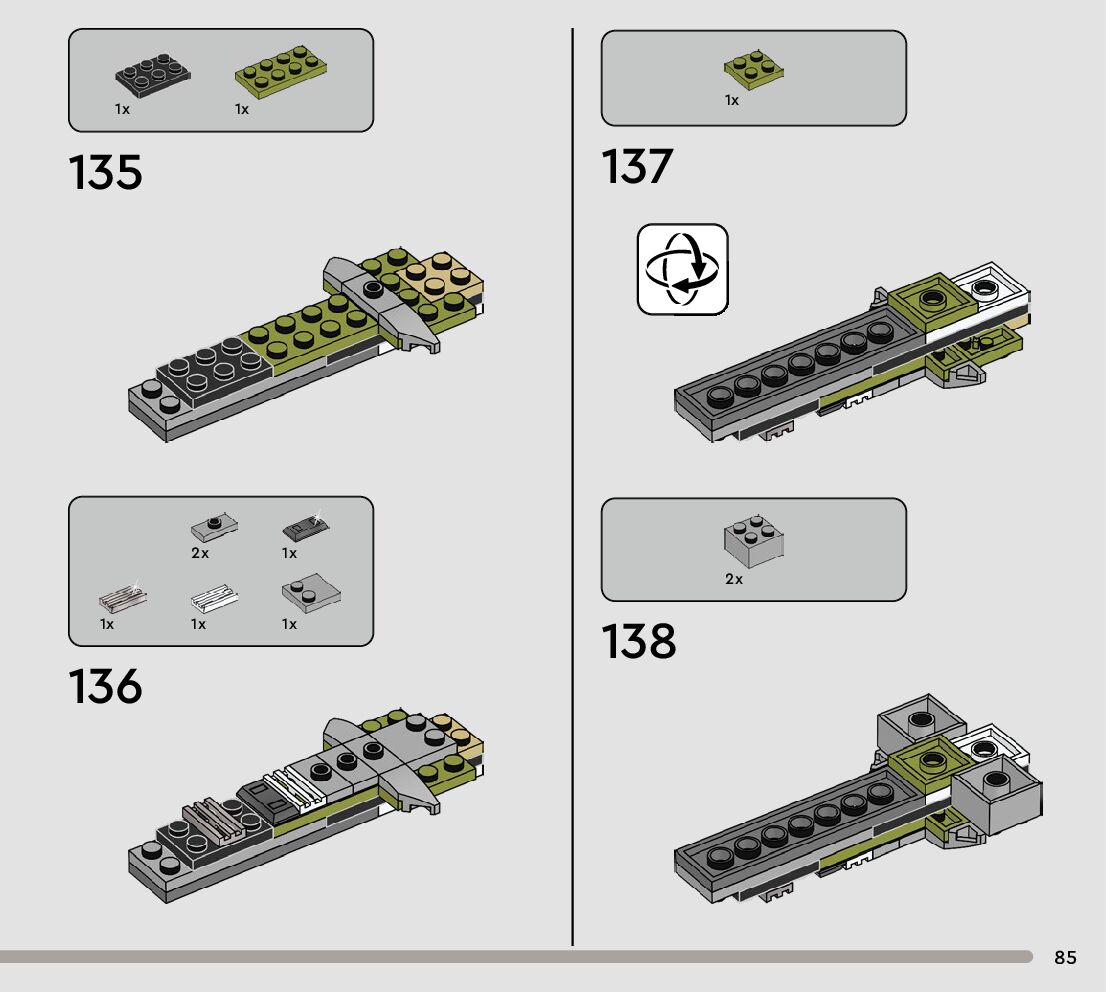 1x 1x

135

2x 1x

1x 1x 1x

136

1x

137

2x

138

85