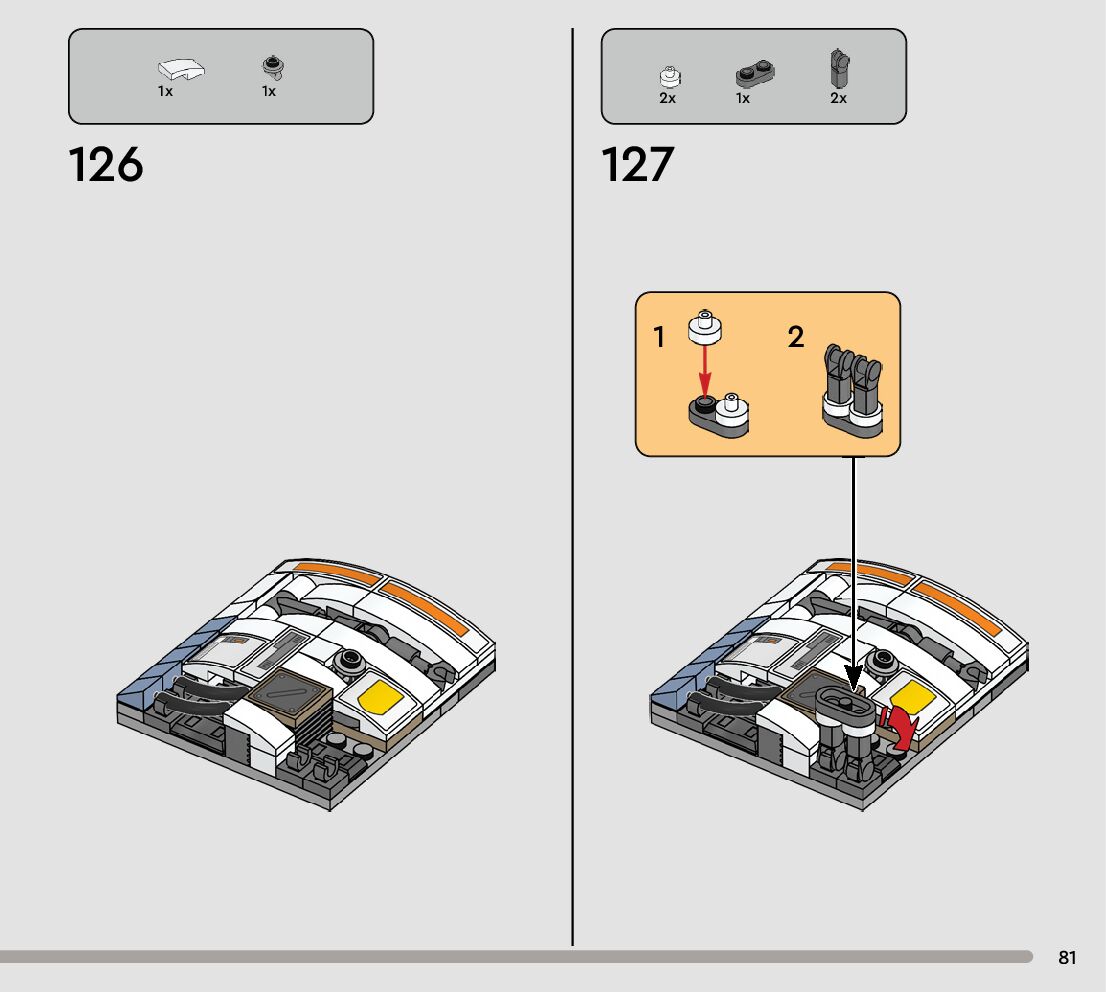 1x 1x

126

2x 1x 2x

127

1

2

81