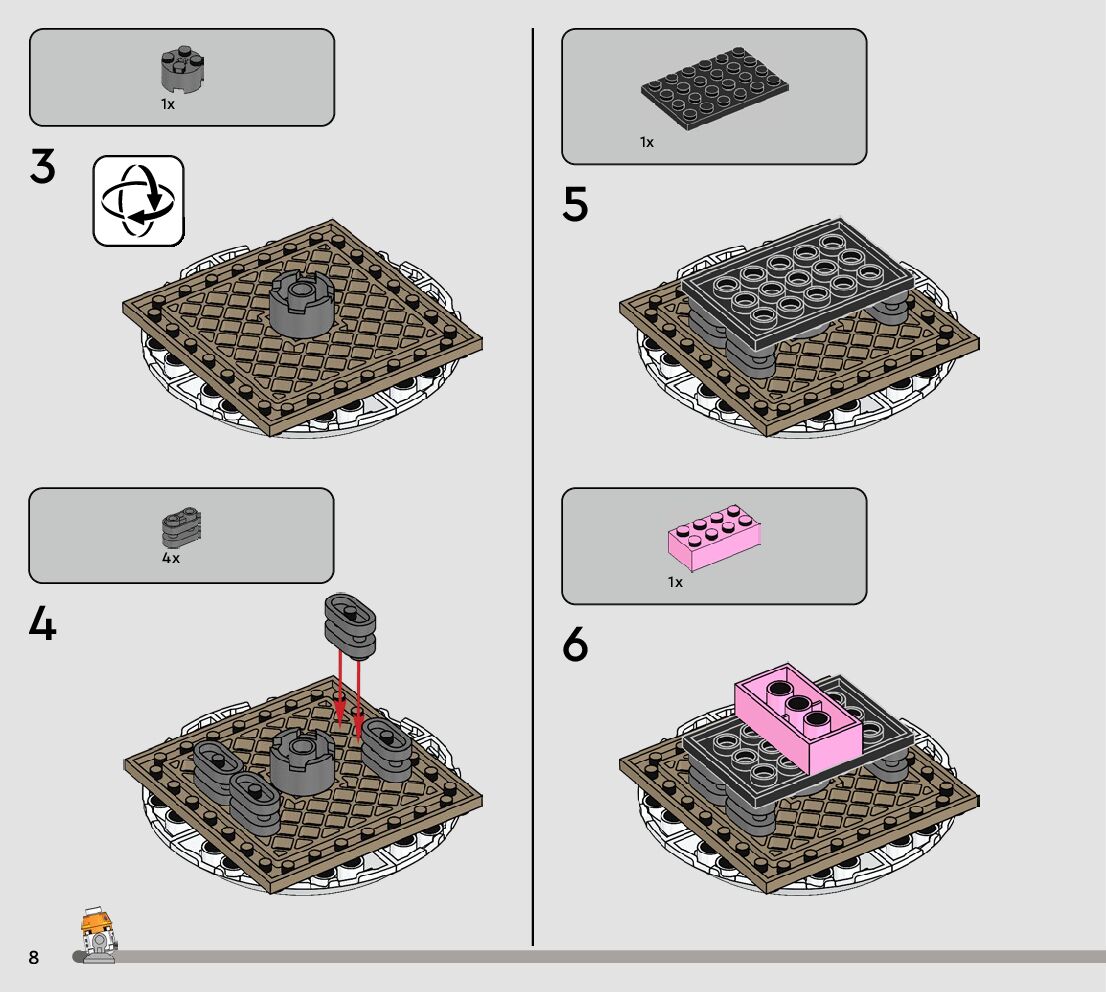 1x

3

4x

4

1x

5

1x

6

8