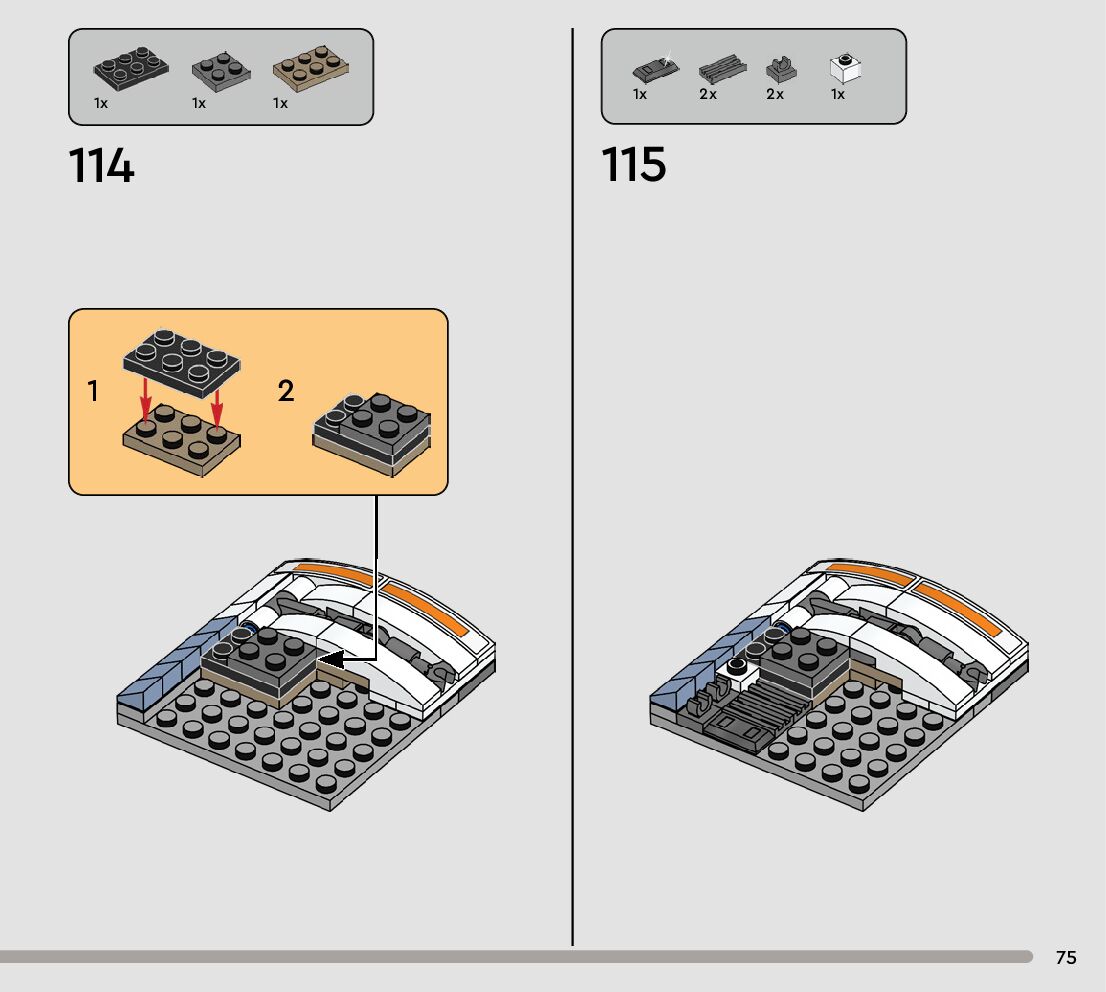 1x 1x 1x

114

1

2

1x 2x 2x 1x

115

75