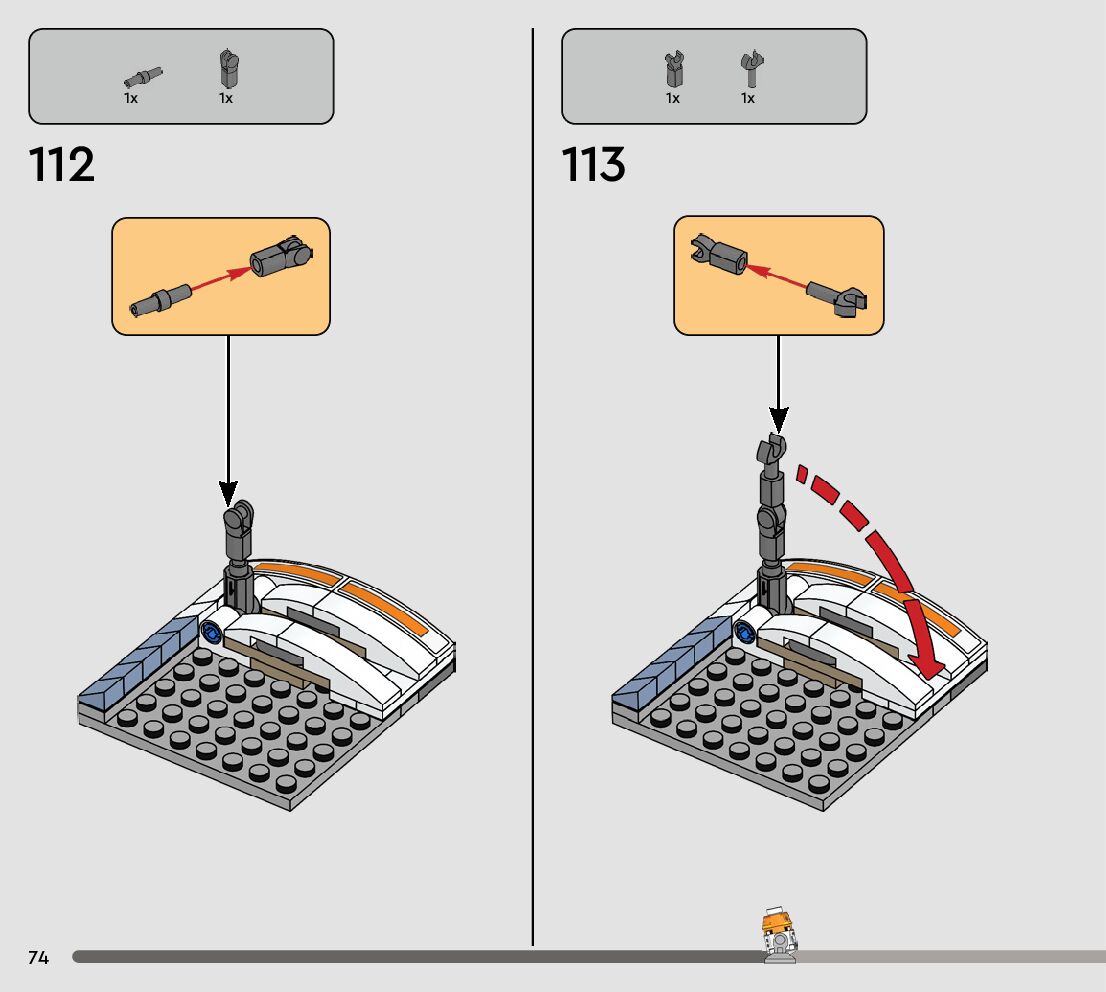 1x 1x

112

1x 1x

113

74