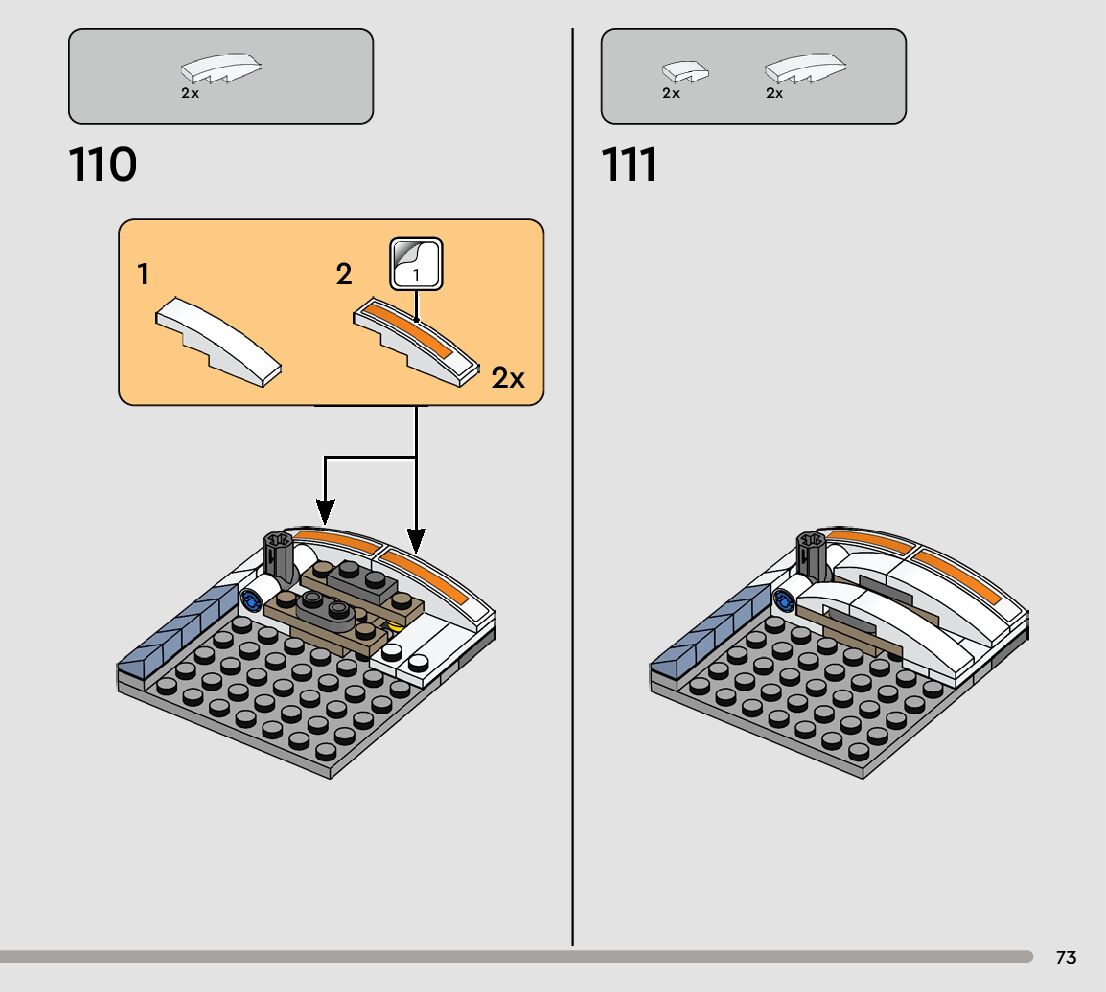 2x

110

1

2

1

2x

2x 2x

111

73