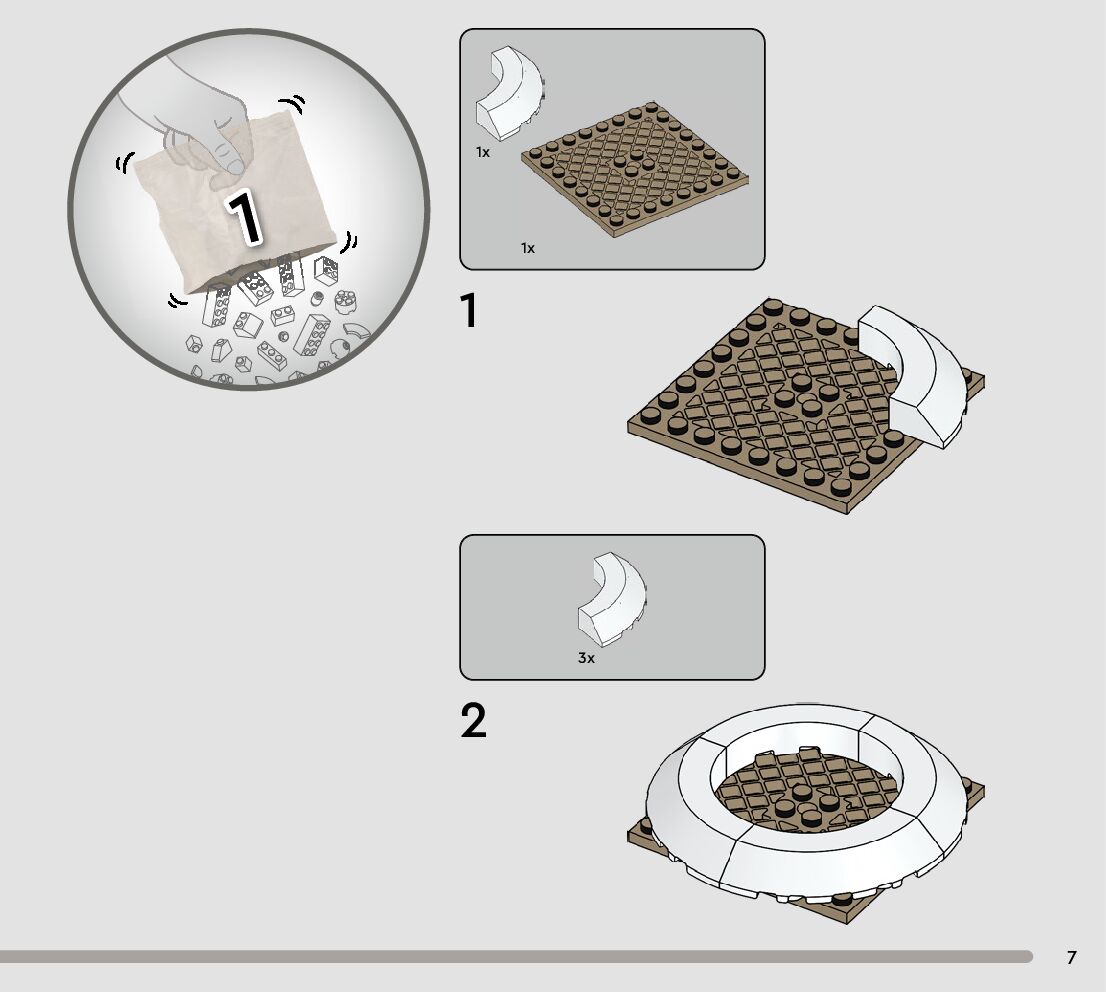 1

1x

1x

1

3x

2

7