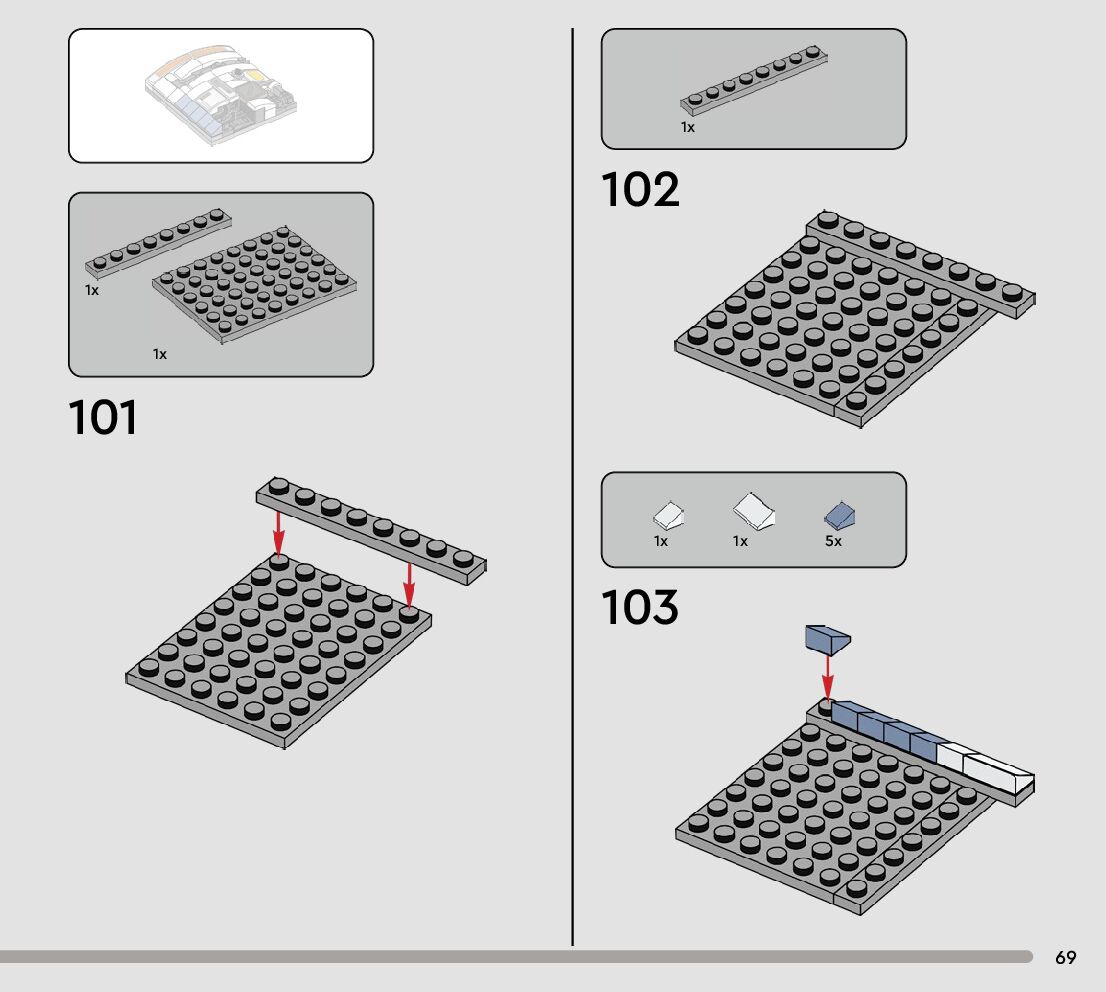 1x

1x

101

1x

102

1x

1x

5x

103

69