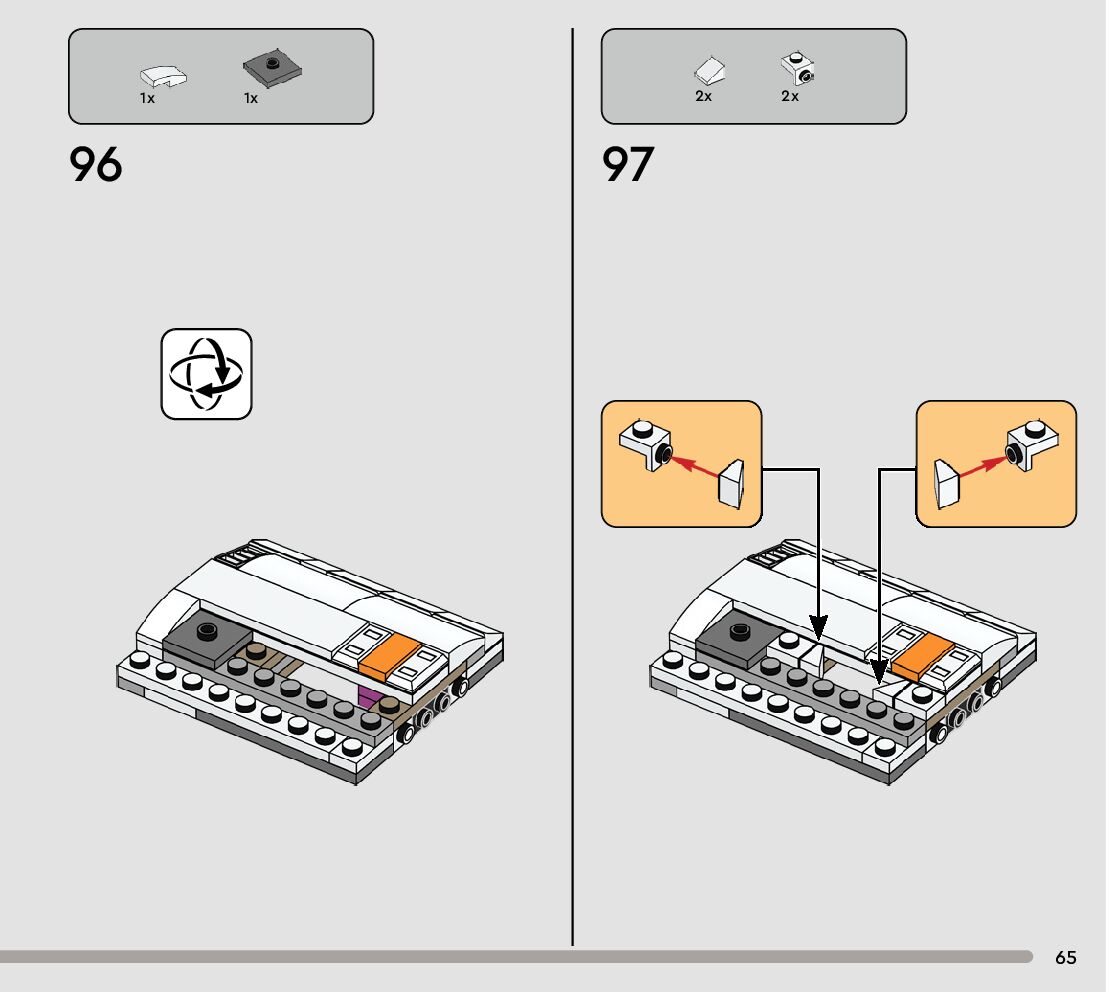 1x 1x

96

2x 2x

97

65