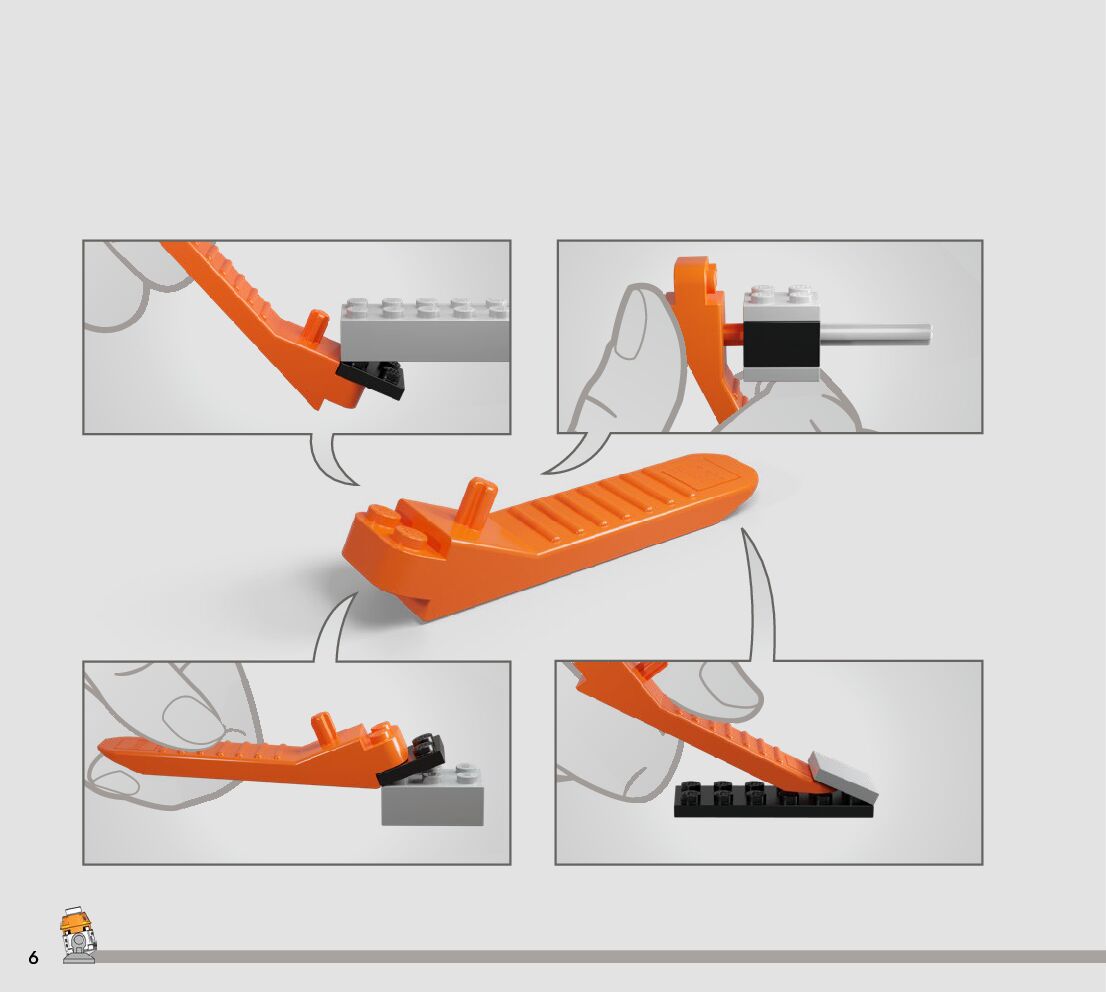 6